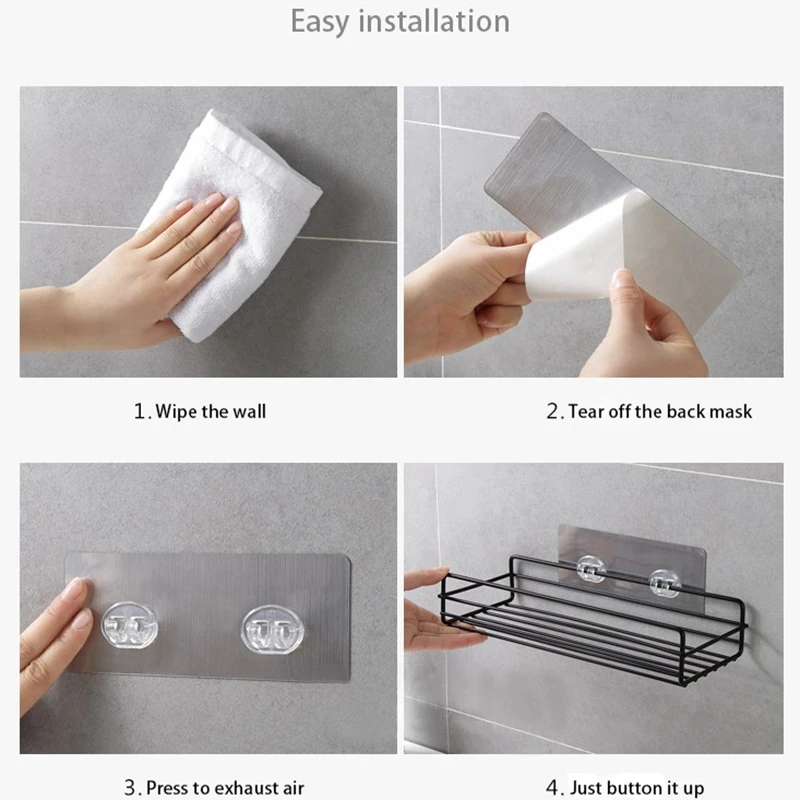 Easy installation

1. Wipe the wall

2. Tear off the back mask

3. Press to exhaust air

4. Just button it up