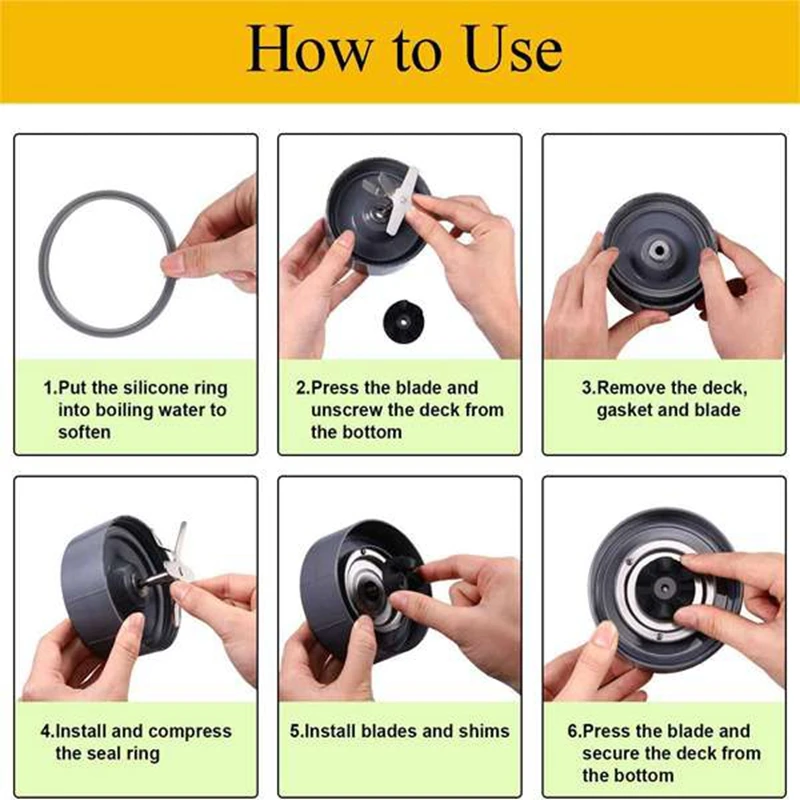 How to Use

1.Put the silicone ring into boiling water to soften

2.Press the blade and unscrew the deck from the bottom

3.Remove the deck, gasket and blade

4.Install and compress the seal ring

5.Install blades and shims

6.Press the blade and secure the deck from the bottom