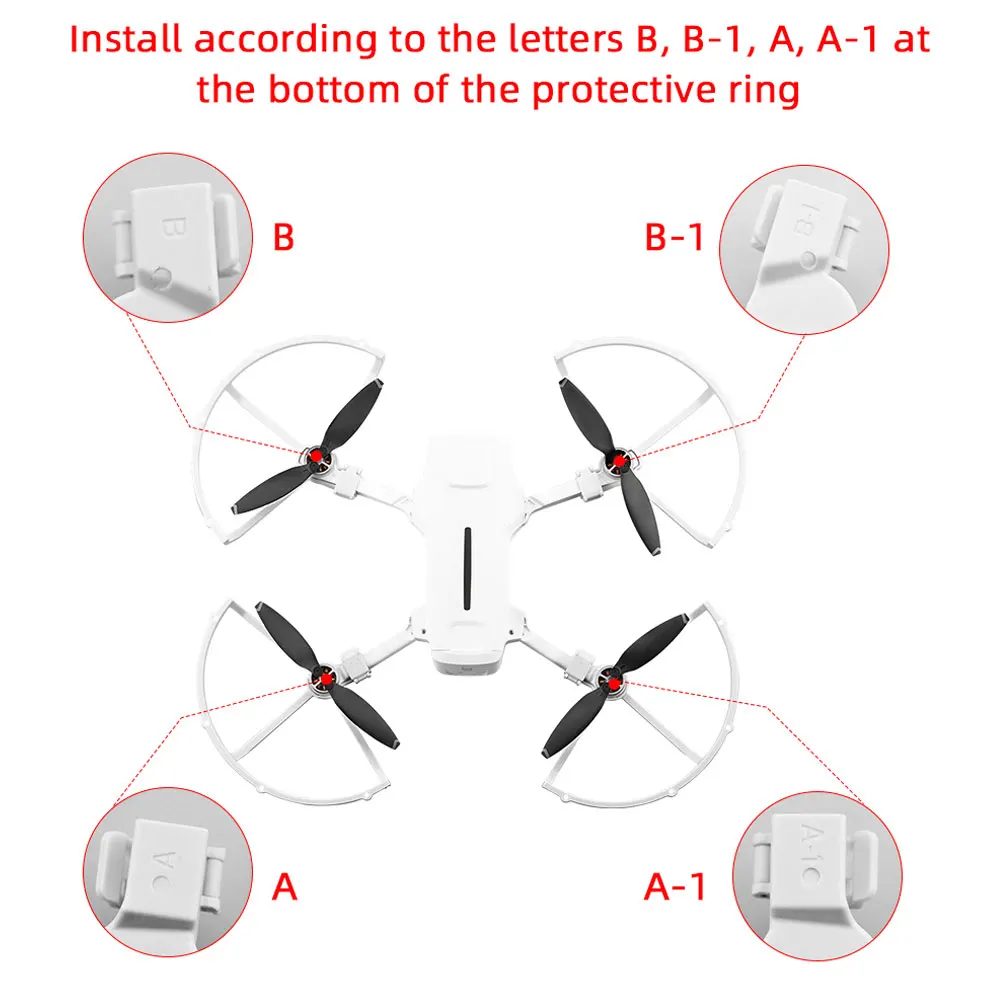 Install according to the letters B, B-1, A, A-1 at the bottom of the protective ring

B

B

B-1

B-1

A

A

A-1

A-1