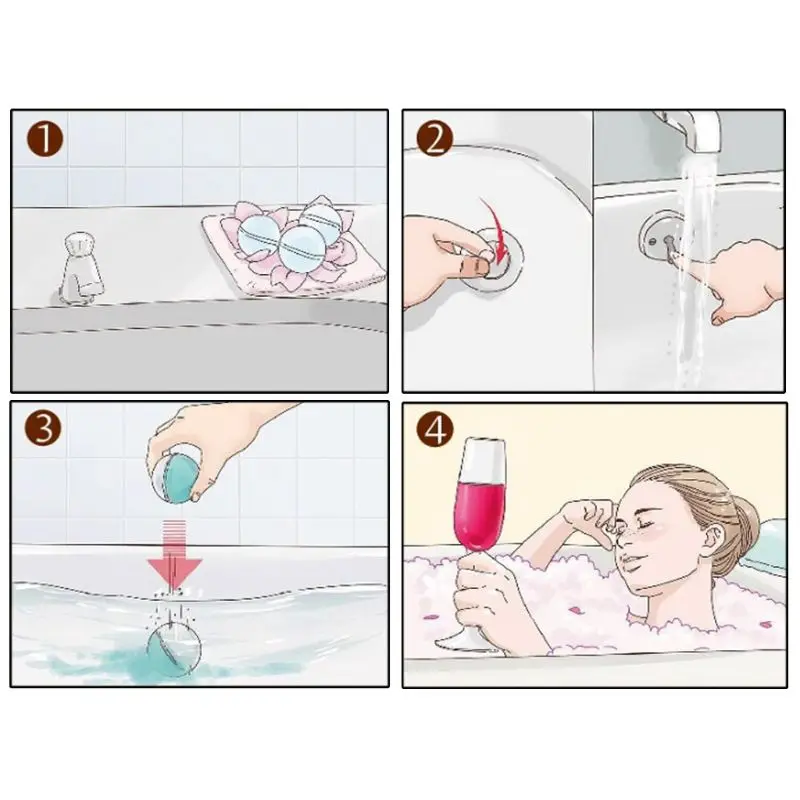 1

2

3

4