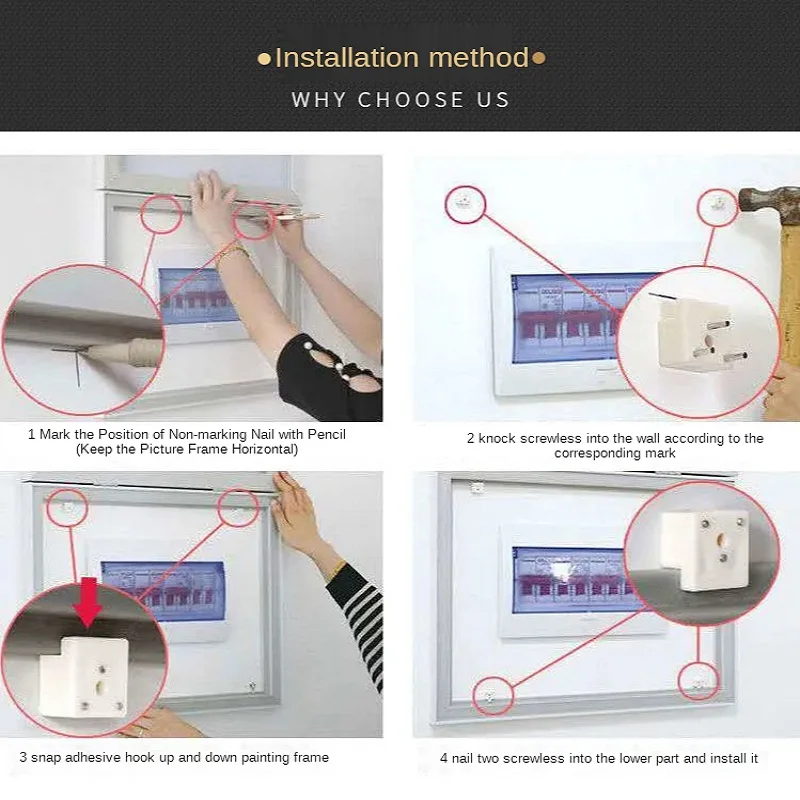 ●Installation method●

WHY CHOOSE US

1 Mark the Position of Non-marking Nail with Pencil (Keep the Picture Frame Horizontal)

2 knock screwless into the wall according to the corresponding mark

3 snap adhesive hook up and down painting frame

4 nail two screwless into the lower part and install it