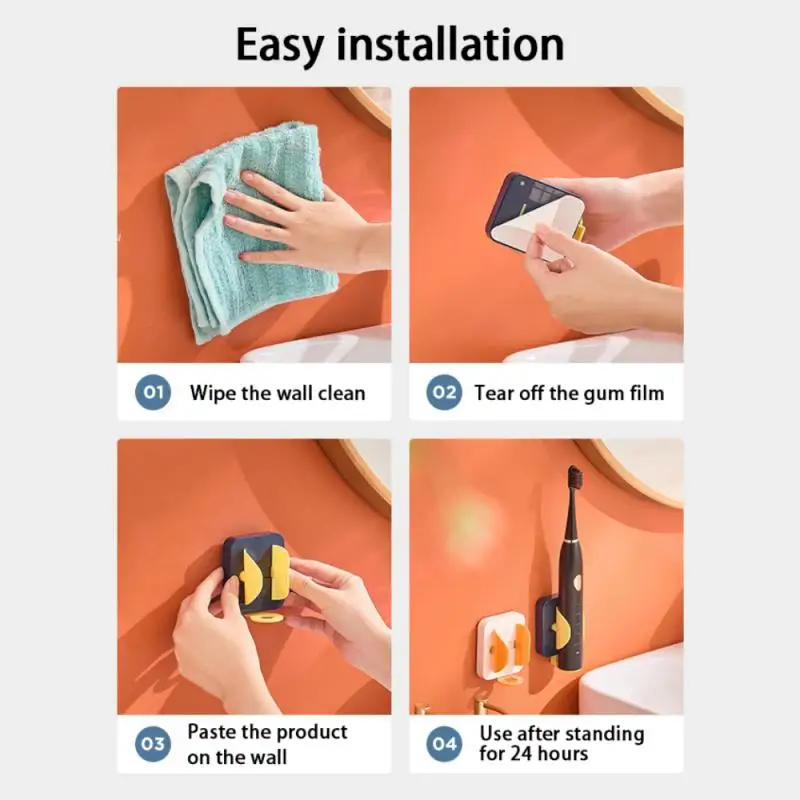 Easy installation

01 Wipe the wall clean

02 Tear off the gum film

03 Paste the product on the wall

04 Use after standing for 24 hours