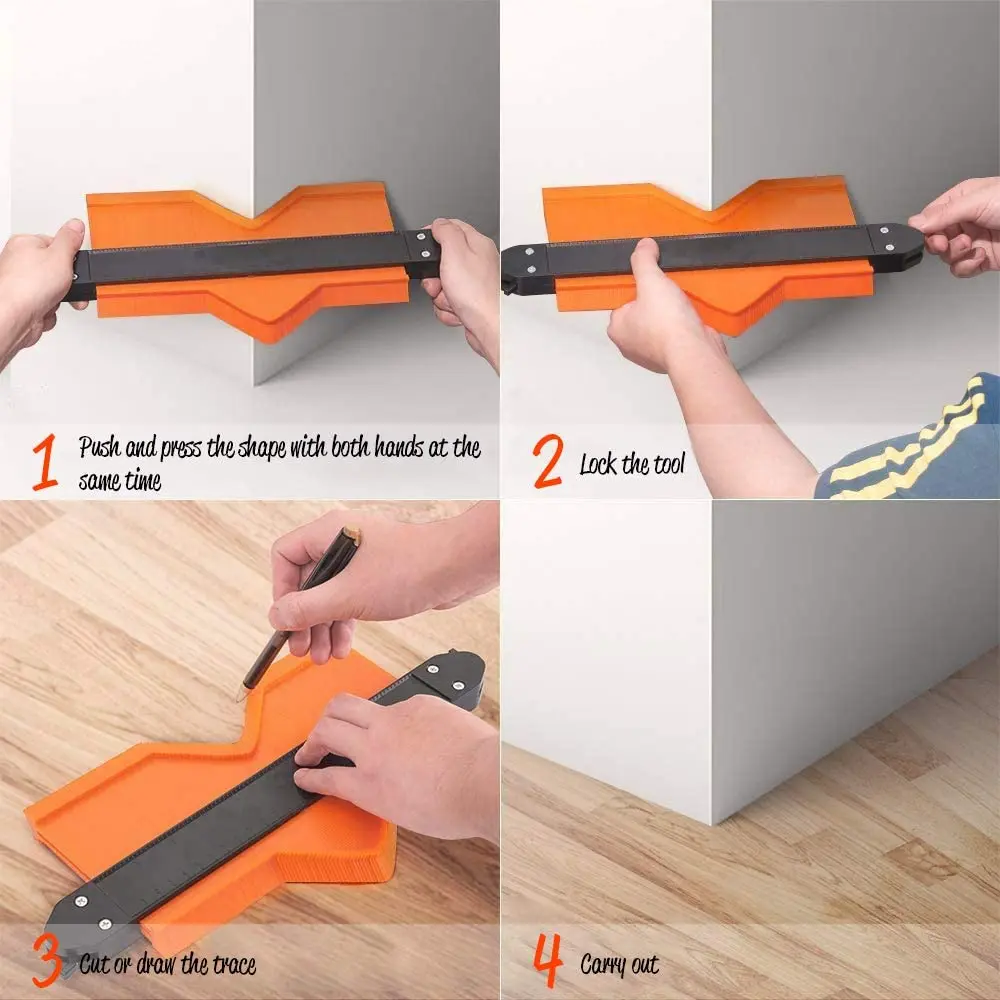 1 Push and press the shape with both hands at the same time

2 Lock the tool

3 Cut or draw the trace

4 Carry out