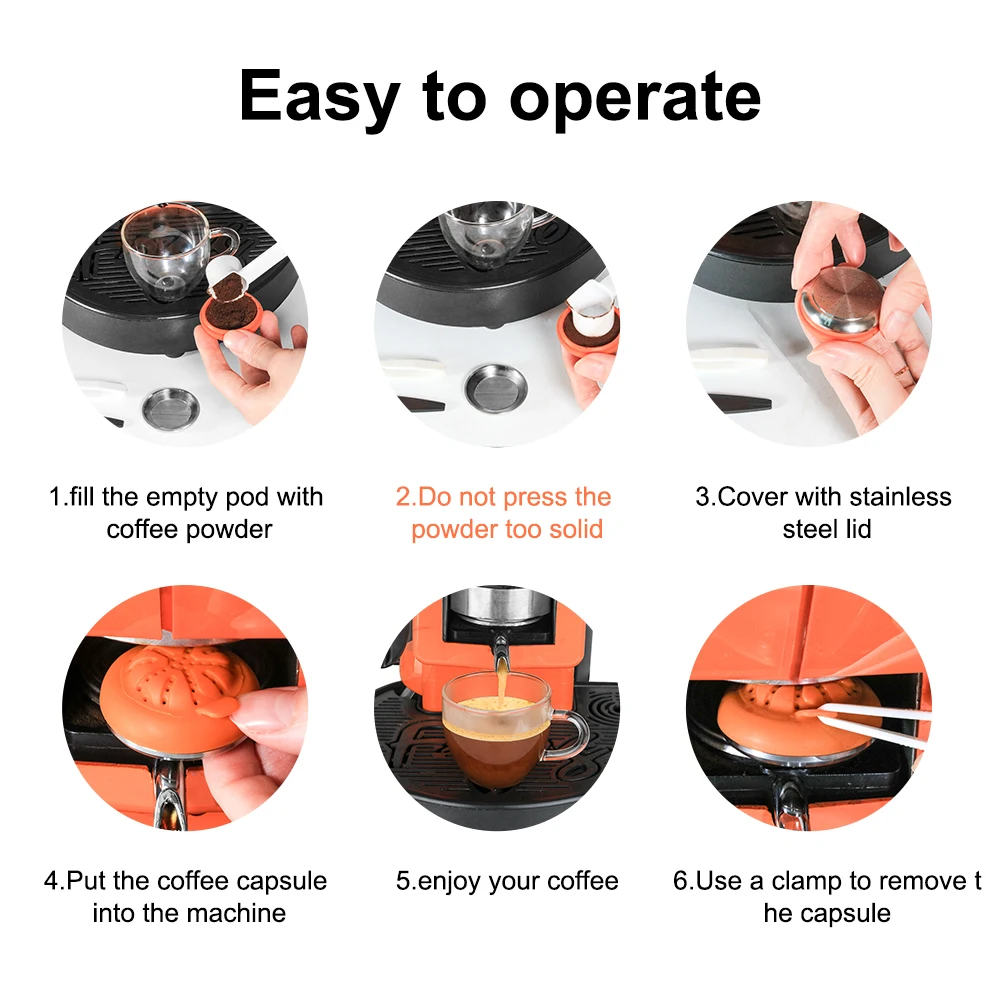 Easy to operate

1.fill the empty pod with coffee powder

2.Do not press the powder too solid

3.Cover with stainless steel lid

4.Put the coffee capsule into the machine

5.enjoy your coffee

6.Use a clamp to remove t he capsule