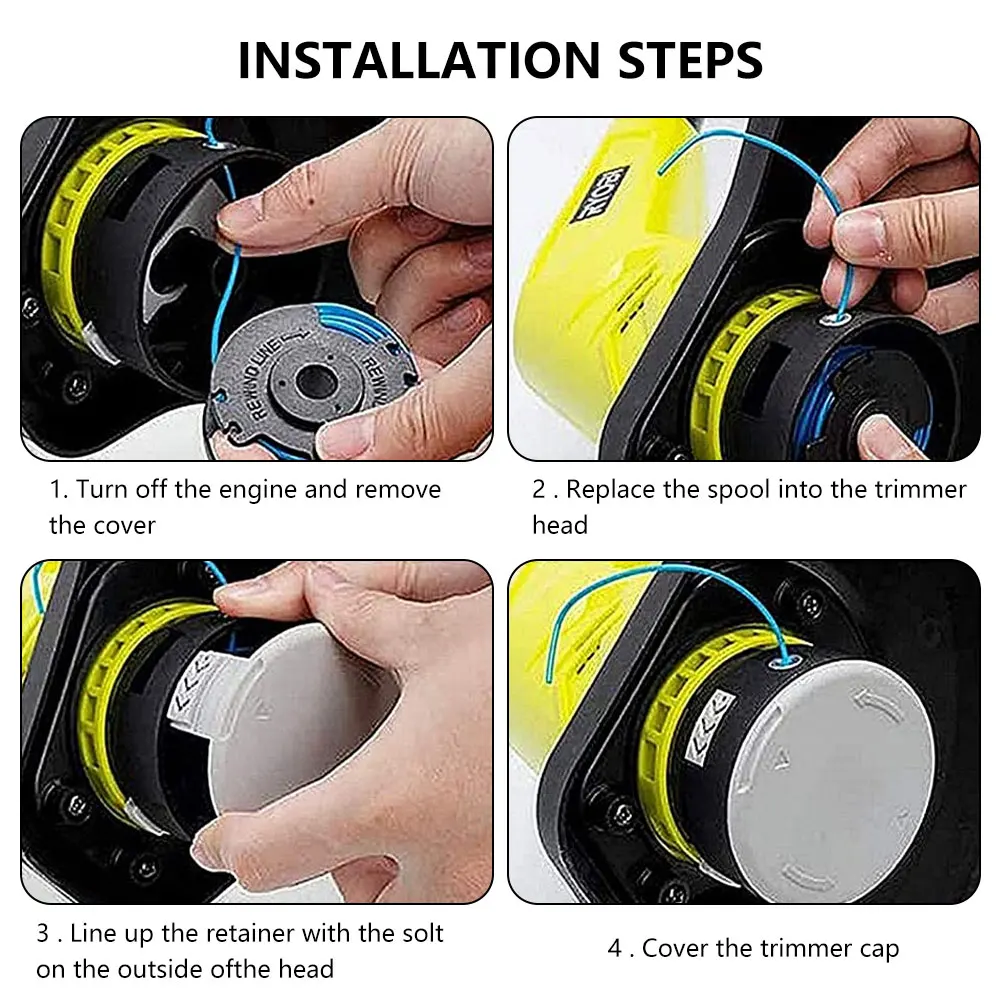 INSTALLATION STEPS

REWIND LINE

REWIND

RYOBI

1. Turn off the engine and remove the cover

2 . Replace the spool into the trimmer head

3 . Line up the retainer with the solt on the outside ofthe head

4 . Cover the trimmer cap