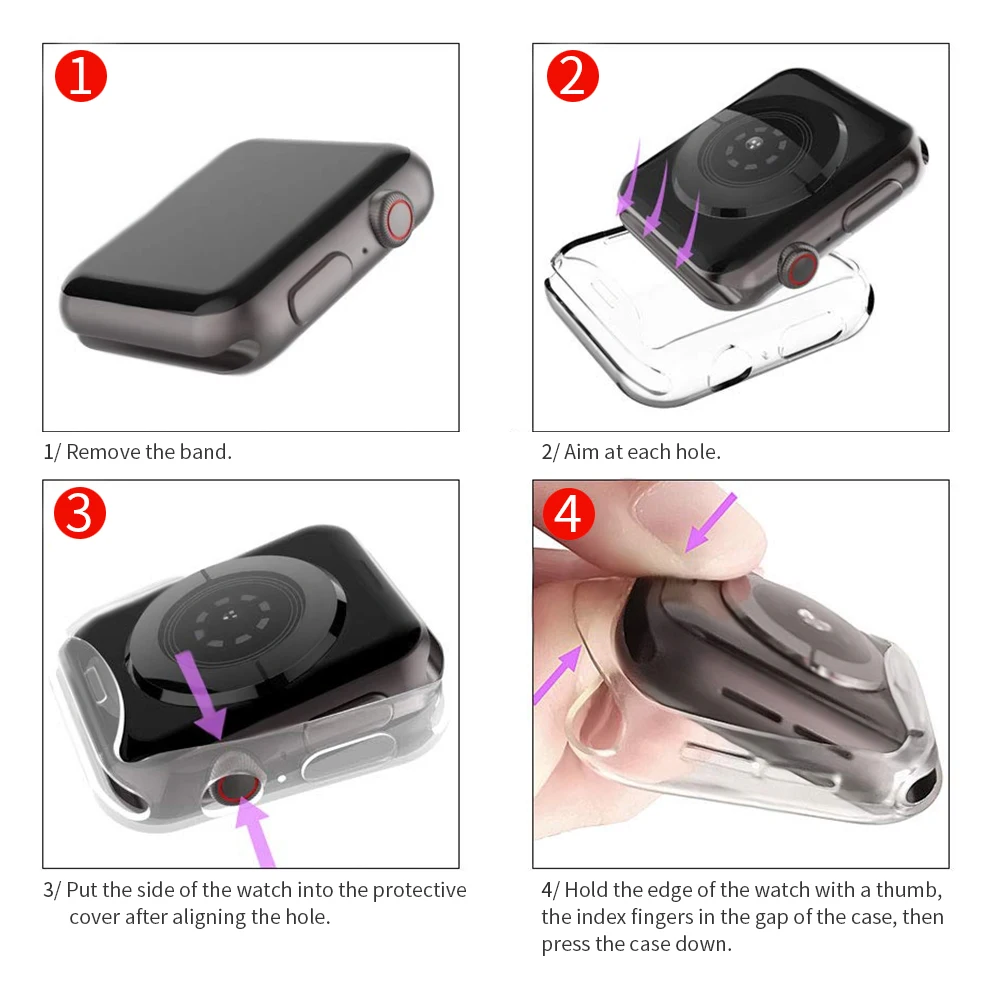 1

1/ Remove the band.

2

2/ Aim at each hole.

3

3/ Put the side of the watch into the protective cover after aligning the hole.

4

4/ Hold the edge of the watch with a thumb, the index fingers in the gap of the case, then press the case down.