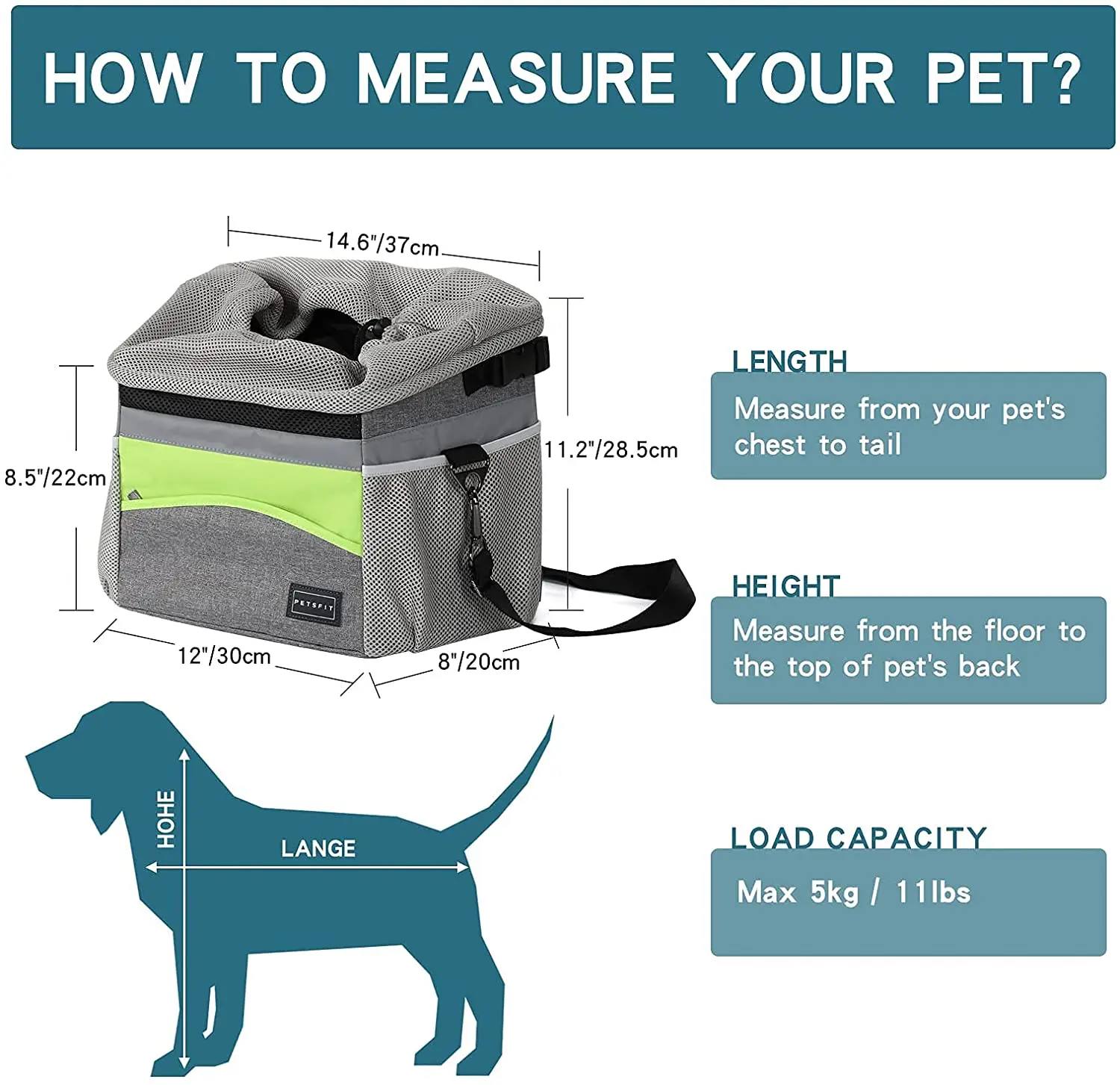 HOW TO MEASURE YOUR PET?

14.6"/37cm

8.5"/22cm

11.2"/28.5cm

PETSFIT

12"/30cm

8"/20cm

HOHE

LANGE

LENGTH

Measure from your pet's chest to tail

HEIGHT

Measure from the floor to the top of pet's back

LOAD CAPACITY

Max 5kg / 11lbs