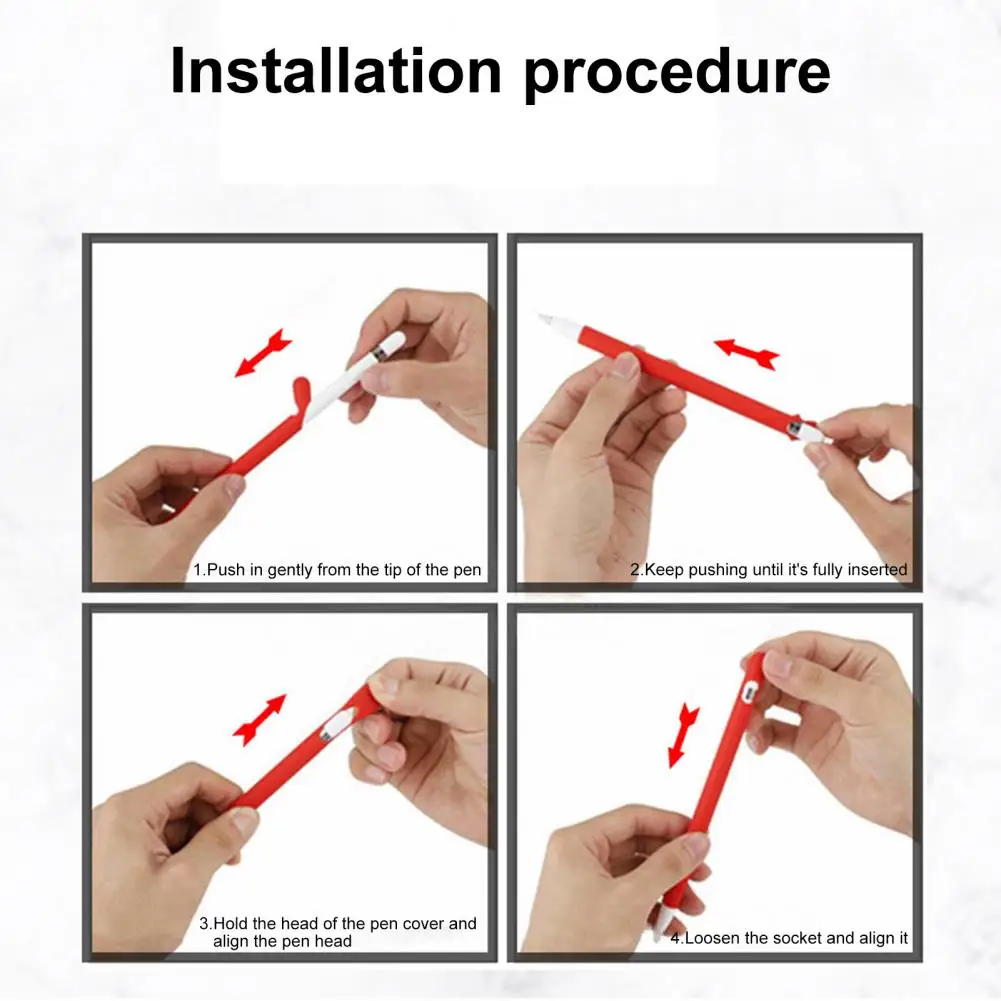 Installation procedure

1.Push in gently from the tip of the pen

2.Keep pushing until it's fully inserted

3.Hold the head of the pen cover and align the pen head

4.Loosen the socket and align it