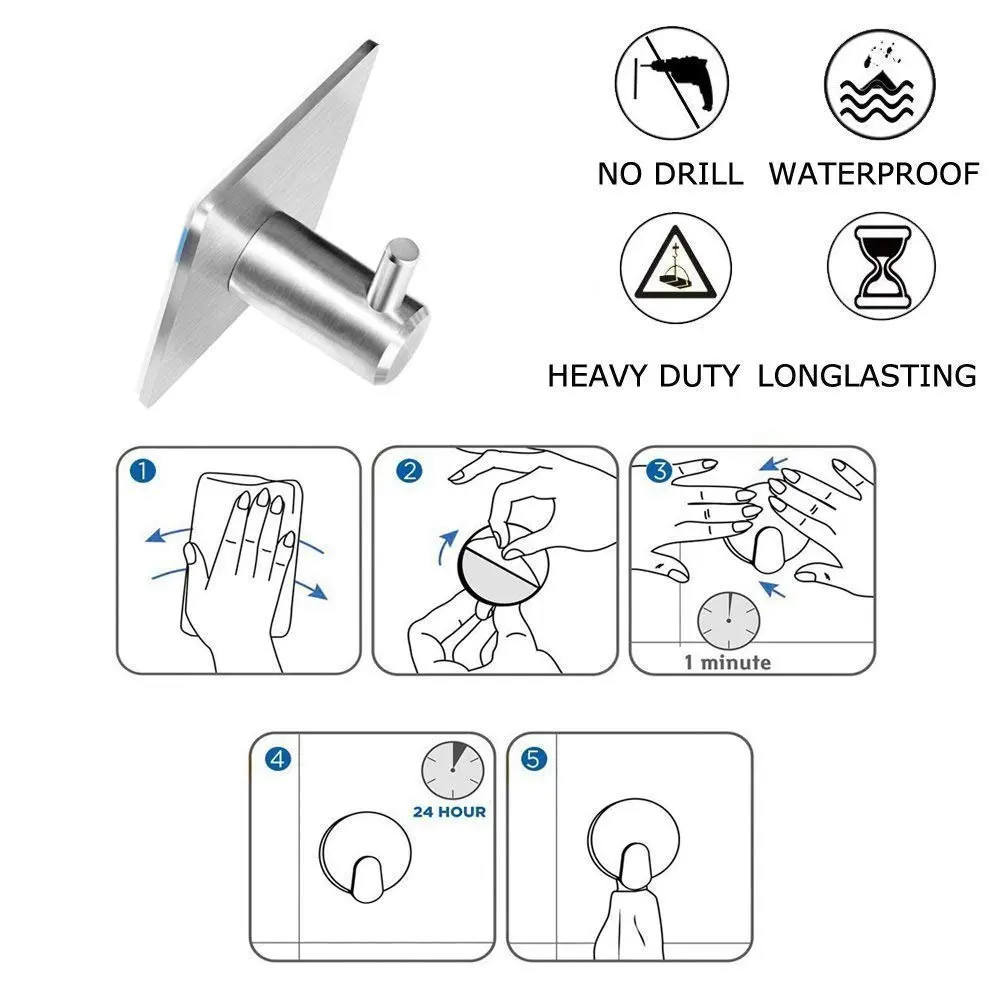 NO DRILL WATERPROOF

HEAVY DUTY LONGLASTING

1

2

3

1 minute

4

24 HOUR

5