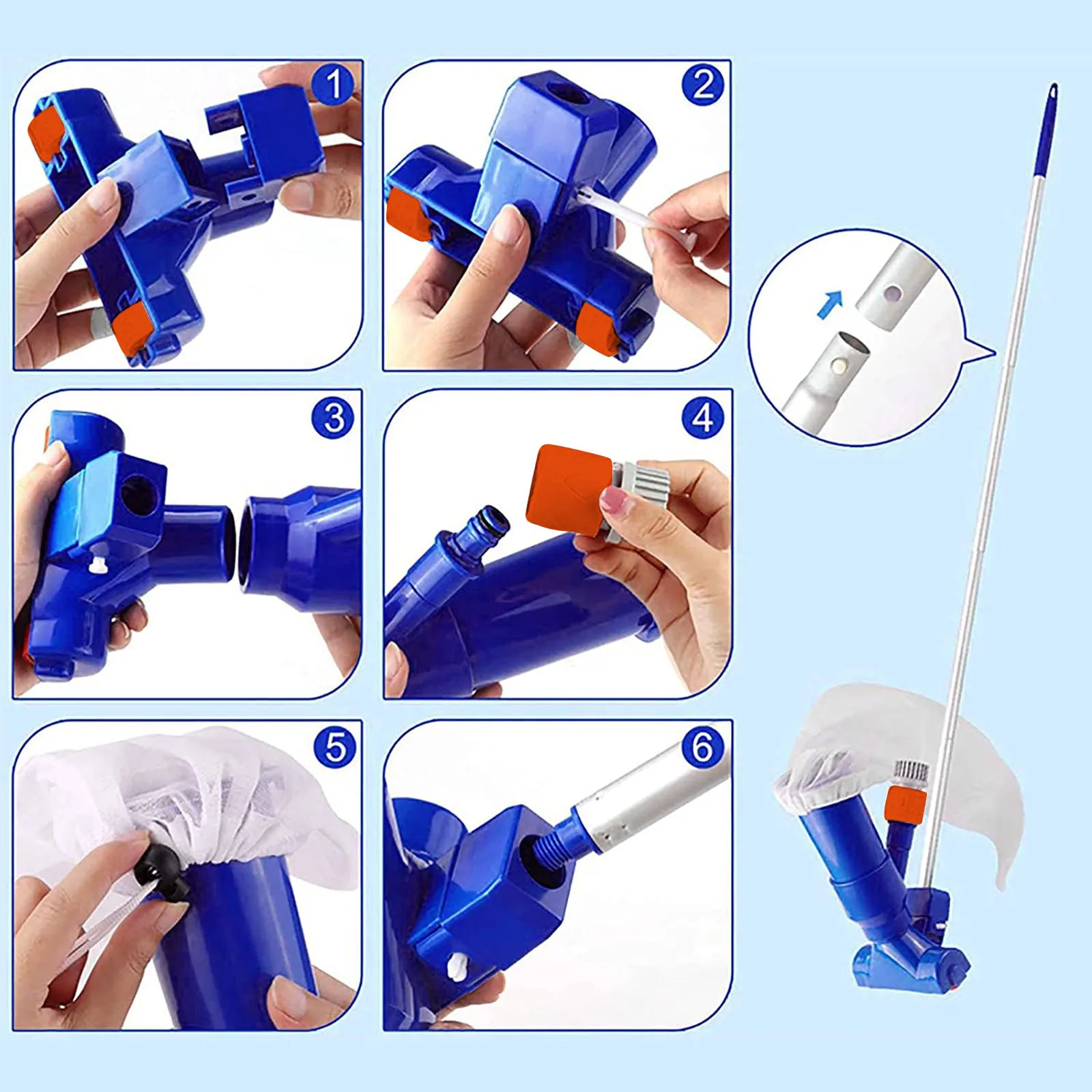 1

2

3

4

5

6