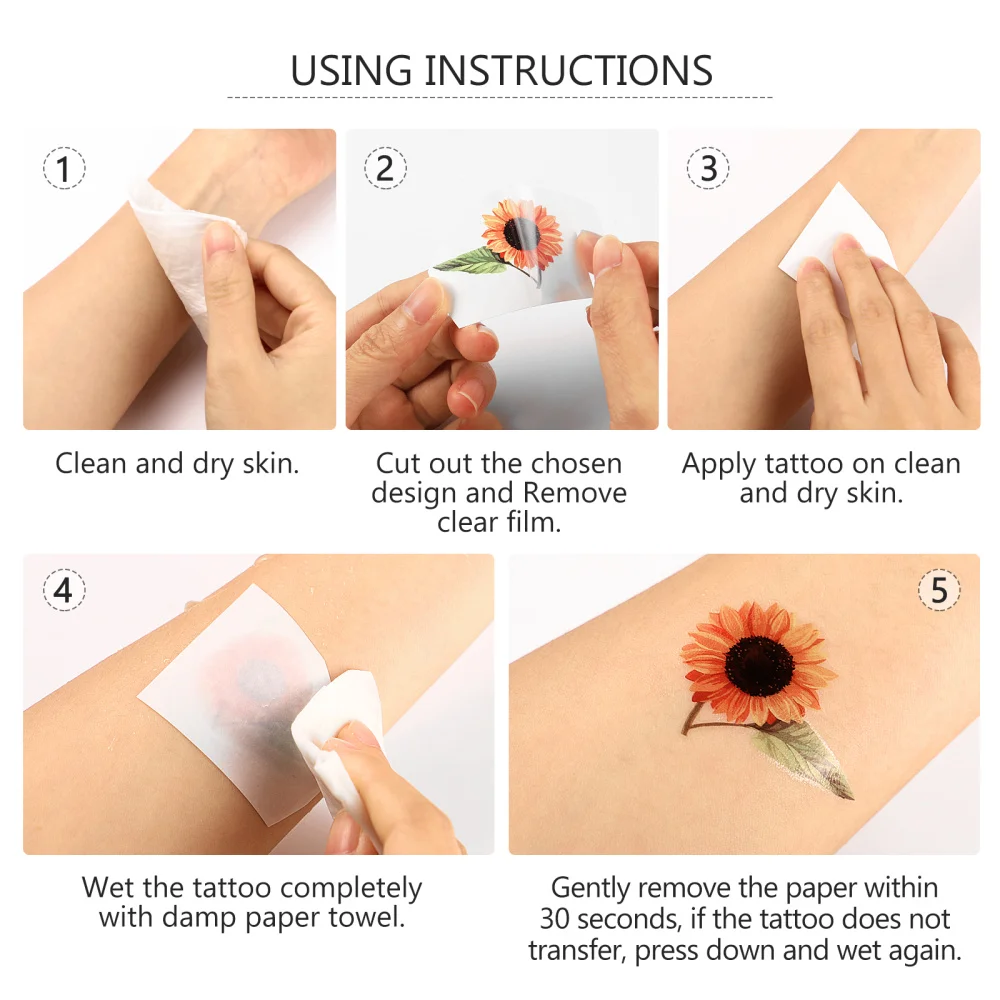 USING INSTRUCTIONS

1

Clean and dry skin.

2

Cut out the chosen design and Remove clear film.

3

Apply tattoo on clean and dry skin.

4

Wet the tattoo completely with damp paper towel.

5

Gently remove the paper within 30 seconds, if the tattoo does not transfer, press down and wet again.