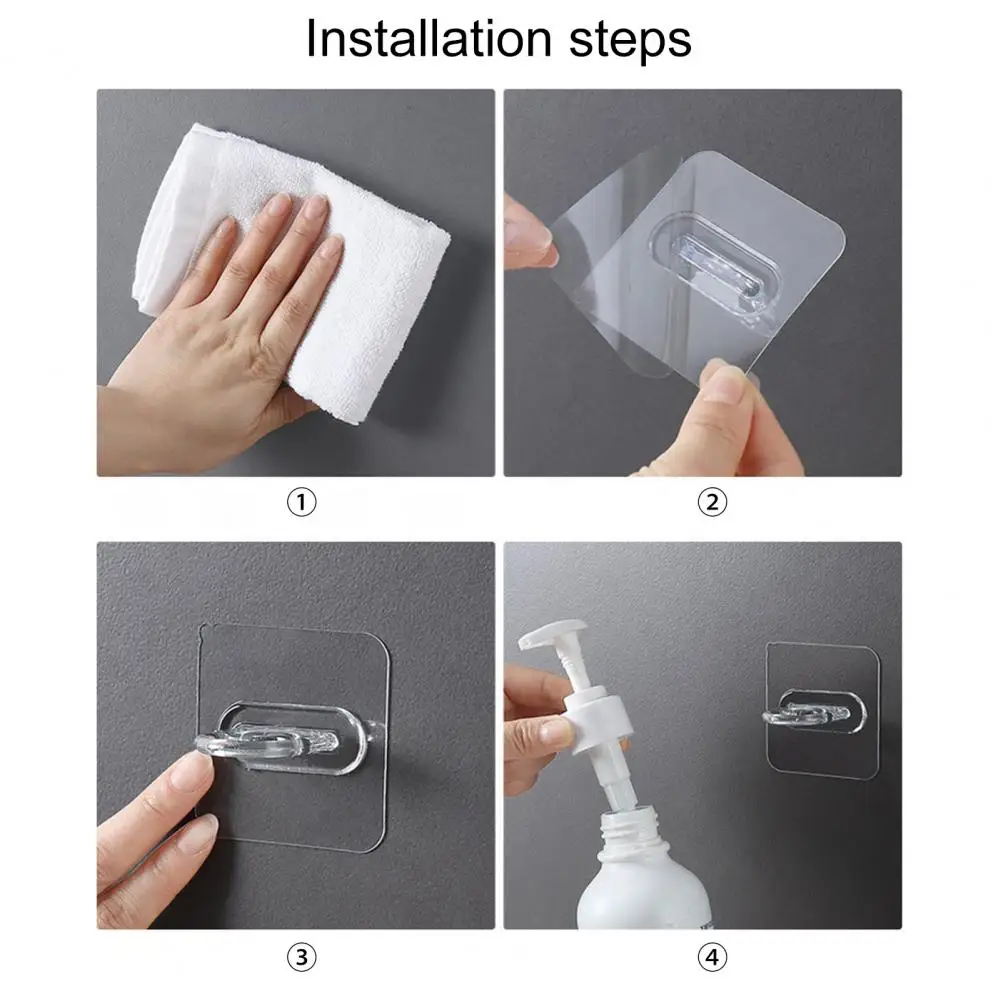 Installation steps

①

②

③

④