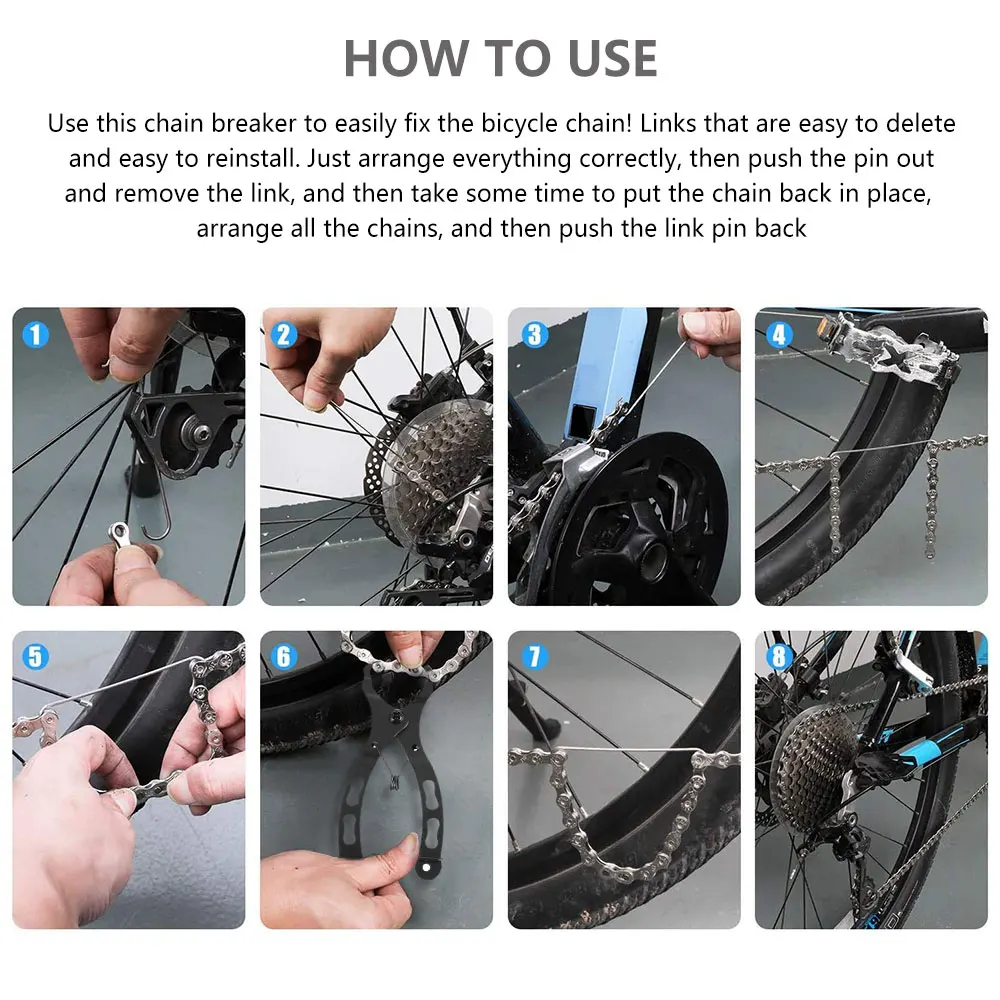 HOW TO USE

Use this chain breaker to easily fix the bicycle chain! Links that are easy to delete and easy to reinstall. Just arrange everything correctly, then push the pin out and remove the link, and then take some time to put the chain back in place, arrange all the chains, and then push the link pin back

1

2

3

4

5

6

7

8