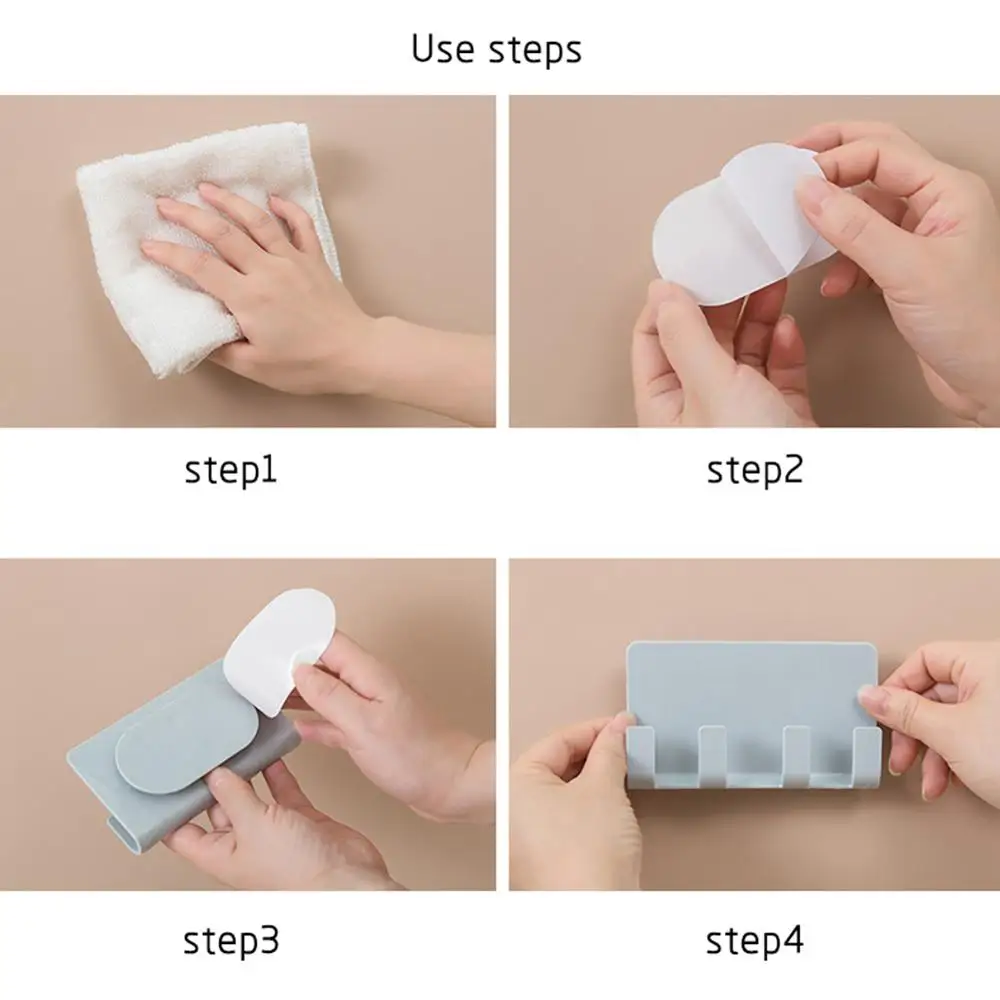 Use steps

step1

step2

step3

step4