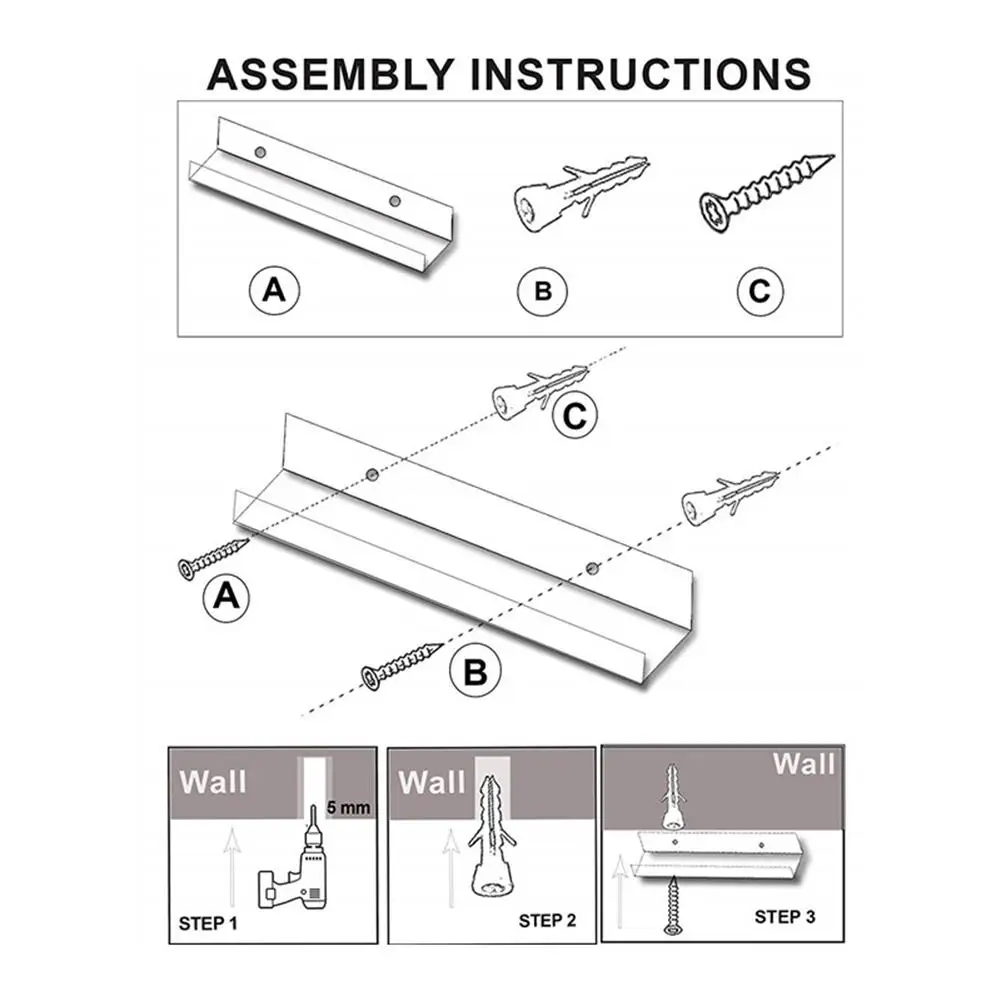 ASSEMBLY INSTRUCTIONS

A

B

C

C

A

B

Wall

5 mm

STEP 1

Wall

STEP 2

Wall

STEP 3