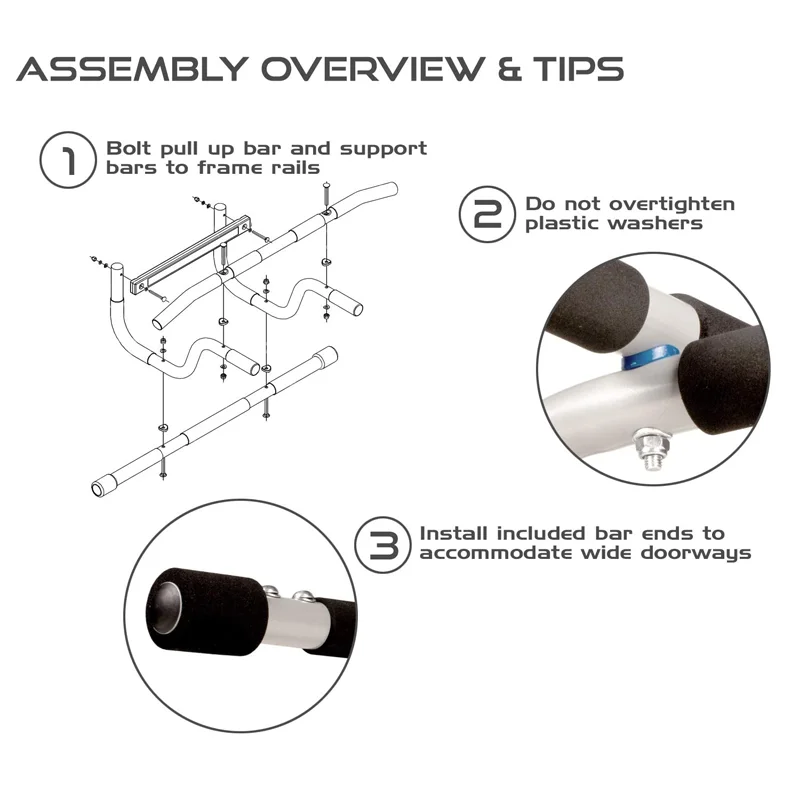 ASSEMBLY OVERVIEW & TIPS

1 Bolt pull up bar and support bars to frame rails

2 Do not overtighten plastic washers

3 Install included bar ends to accommodate wide doorways