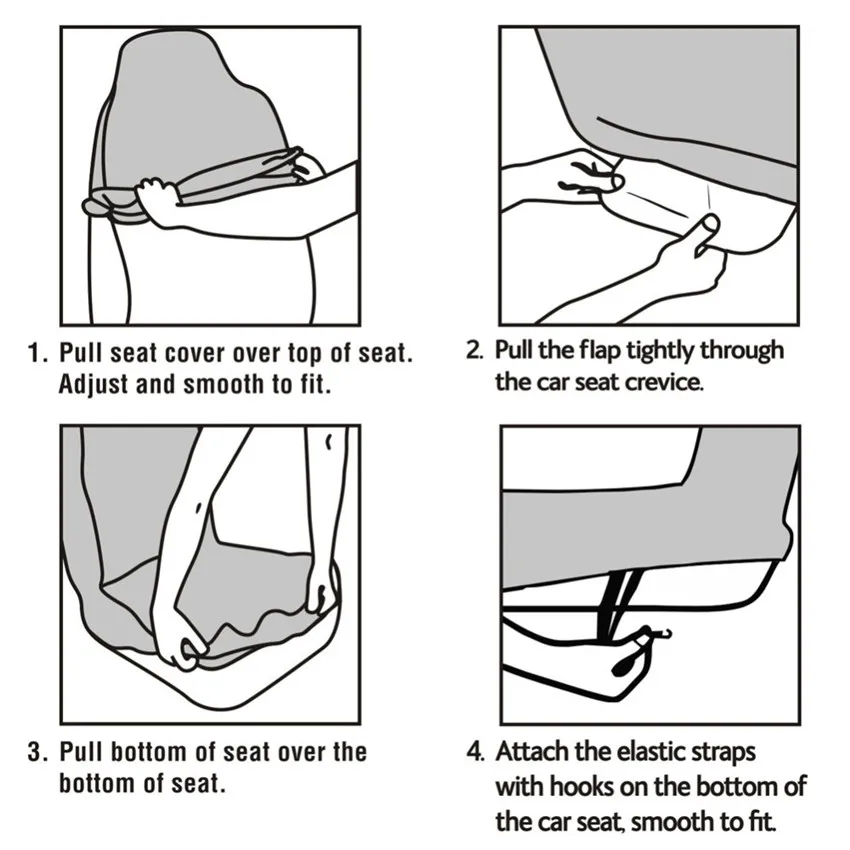 1. Pull seat cover over top of seat. Adjust and smooth to fit.

2. Pull the flap tightly through the car seat crevice.

3. Pull bottom of seat over the bottom of seat.

4. Attach the elastic straps with hooks on the bottom of the car seat, smooth to fit.