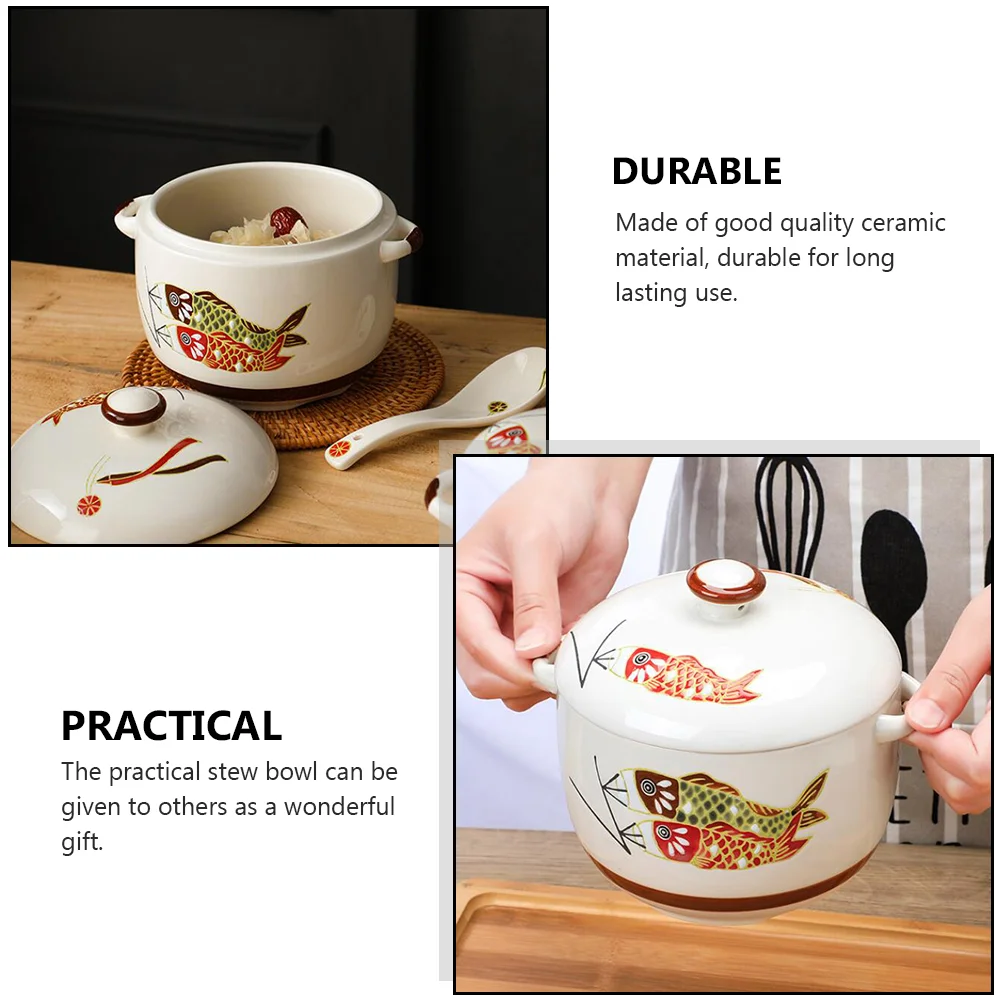 DURABLE
Made of good quality ceramic material, durable for long lasting use.

PRACTICAL
The practical stew bowl can be given to others as a wonderful gift.