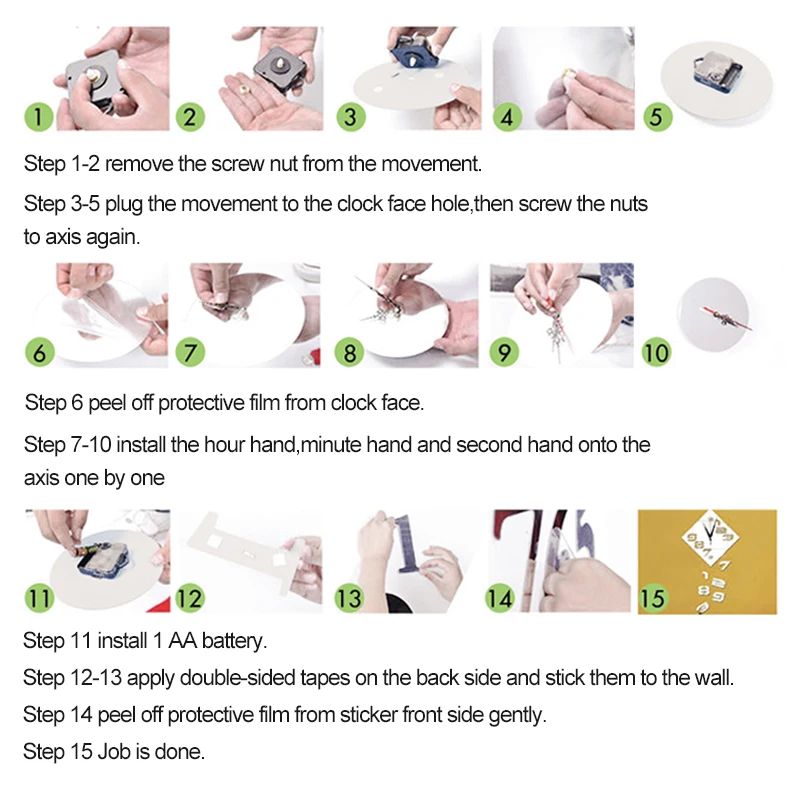 1 2 3 4 5

Step 1-2 remove the screw nut from the movement.

Step 3-5 plug the movement to the clock face hole,then screw the nuts to axis again.

6 7 8 9 10

Step 6 peel off protective film from clock face.

Step 7-10 install the hour hand,minute hand and second hand onto the axis one by one

11 12 13 14 15

Step 11 install 1 AA battery.

Step 12-13 apply double-sided tapes on the back side and stick them to the wall.

Step 14 peel off protective film from sticker front side gently.

Step 15 Job is done.