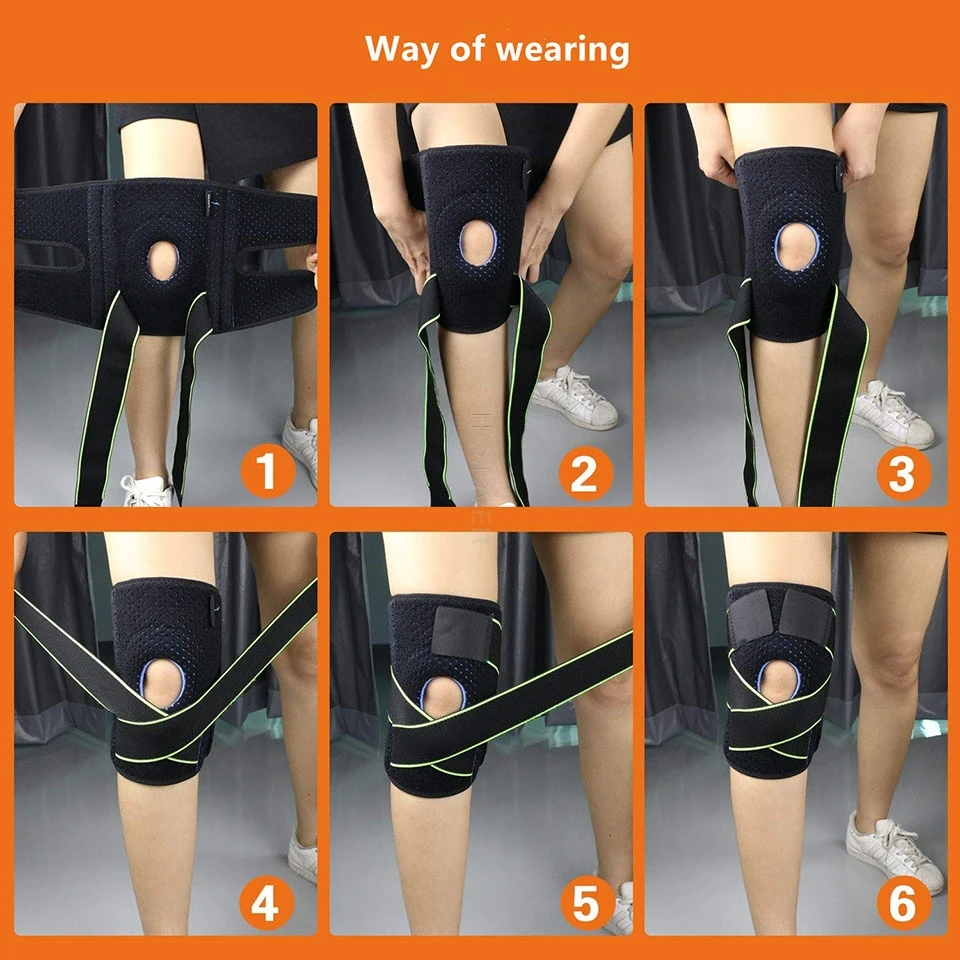 Way of wearing

1

2

3

4

5

6