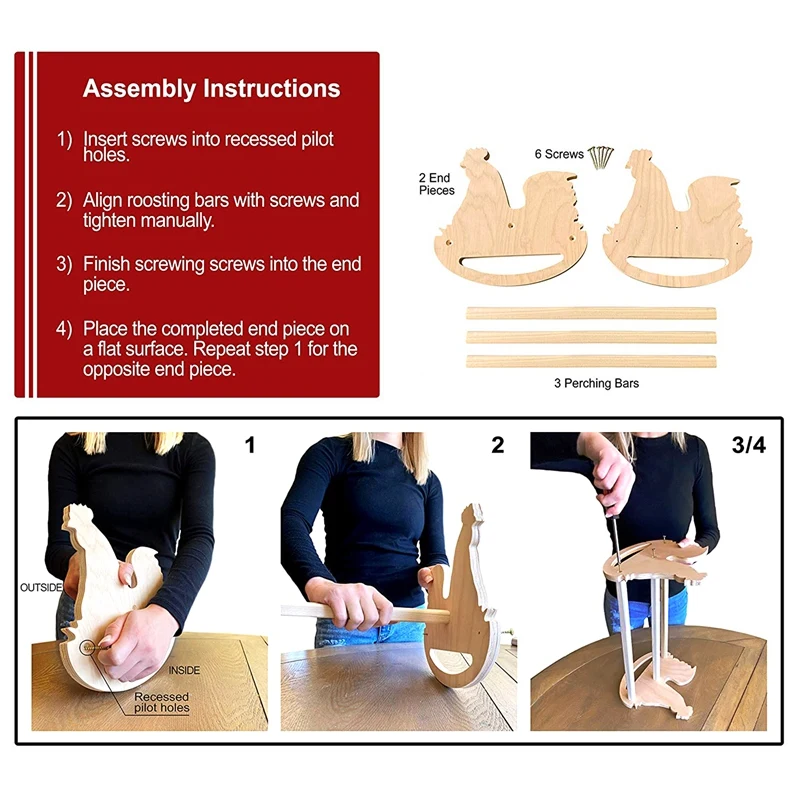 Assembly Instructions

1) Insert screws into recessed pilot holes.

2) Align roosting bars with screws and tighten manually.

3) Finish screwing screws into the end piece.

4) Place the completed end piece on a flat surface. Repeat step 1 for the opposite end piece.

2 End Pieces

6 Screws

3 Perching Bars

1

OUTSIDE

INSIDE

Recessed pilot holes

2

3/4