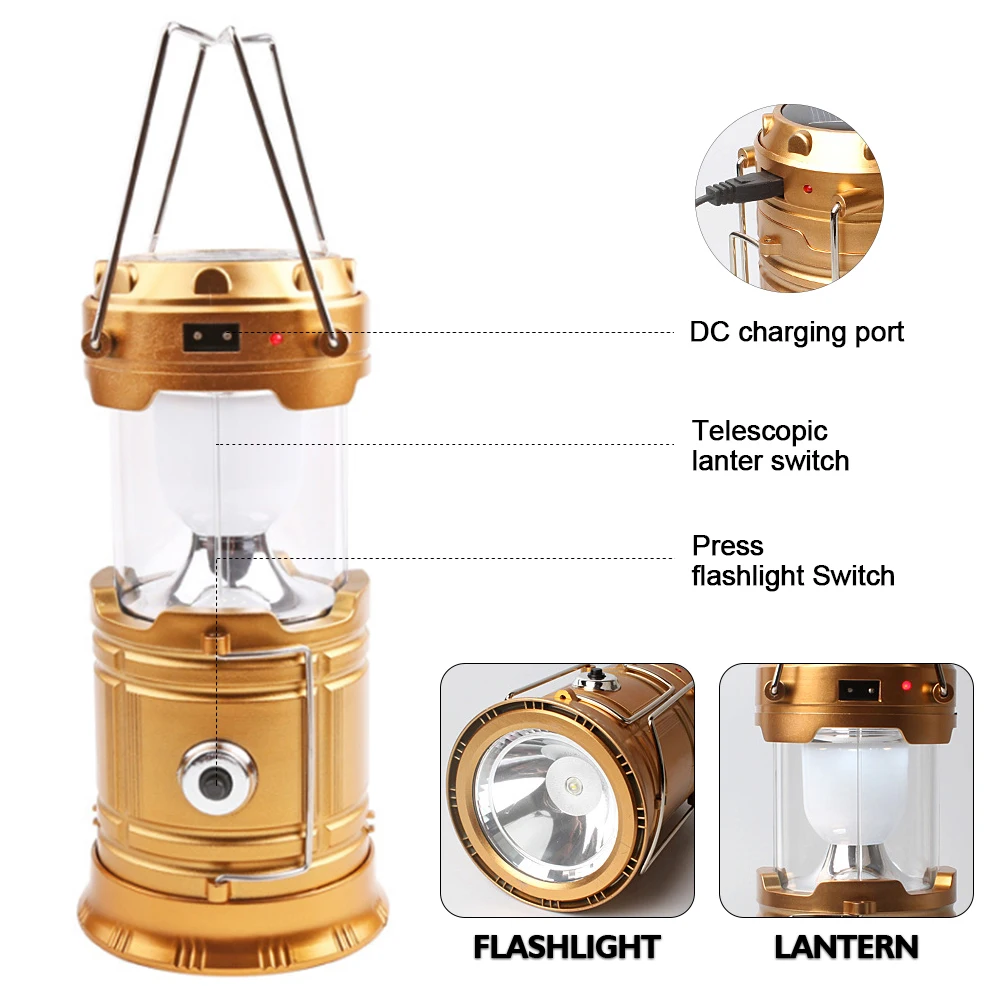 DC charging port

Telescopic lanter switch

Press flashlight Switch

FLASHLIGHT

LANTERN