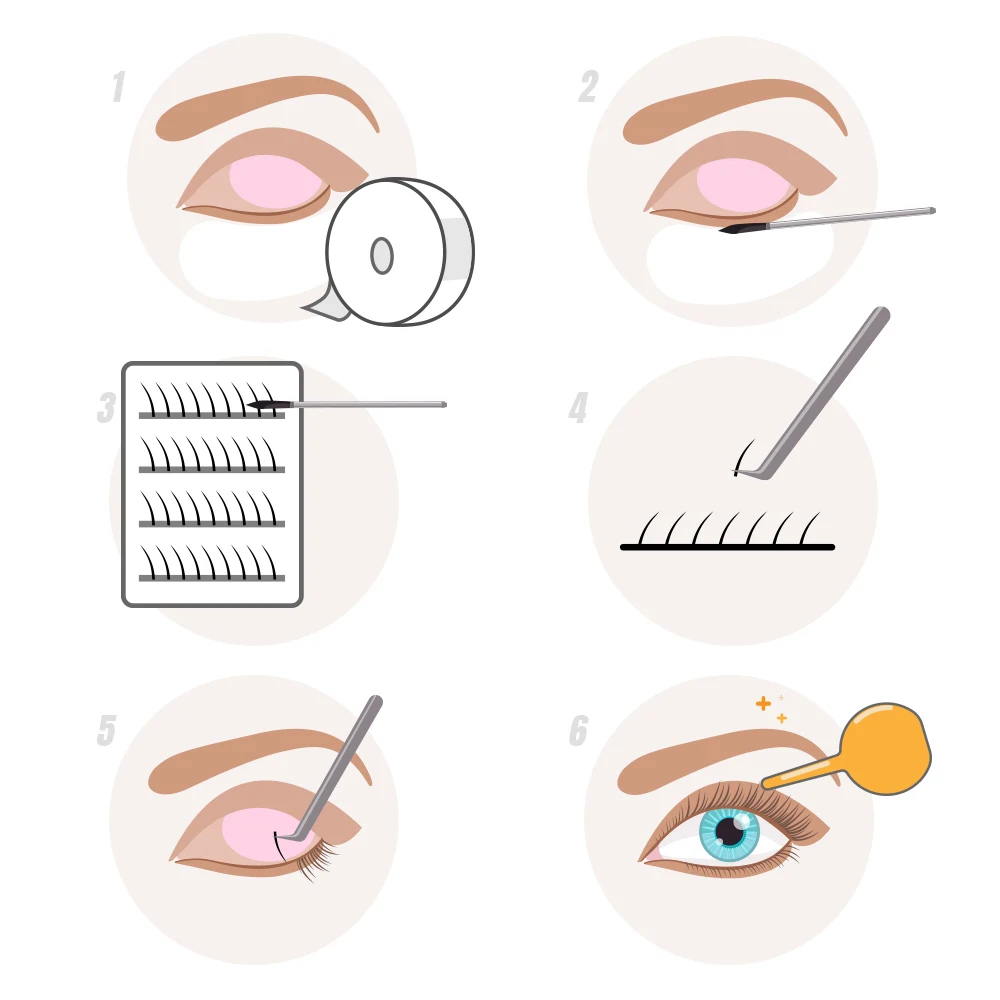 1
2
3
4
5
6