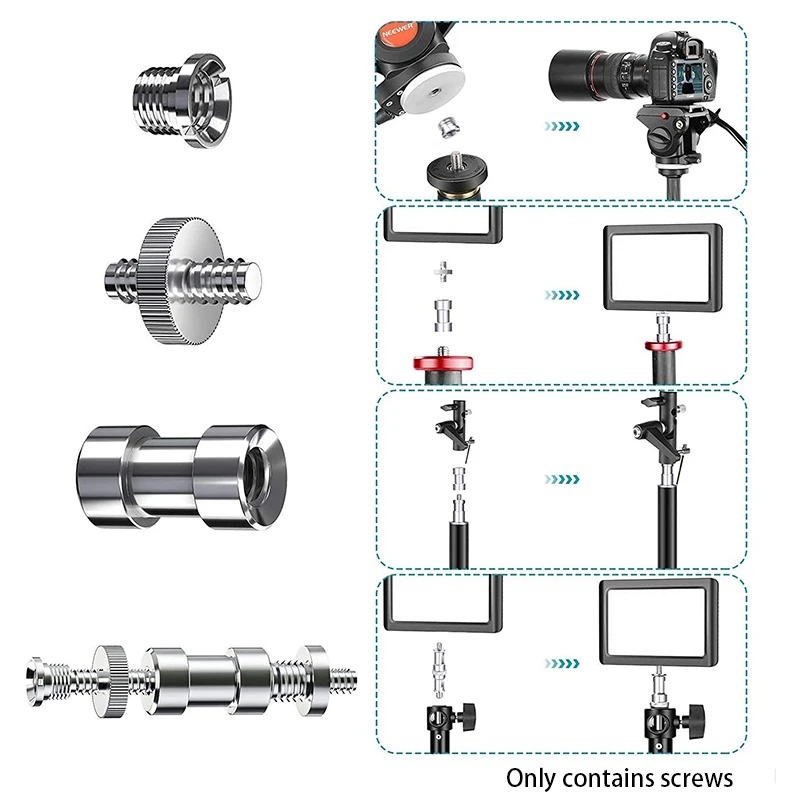 NEEWER

Only contains screws