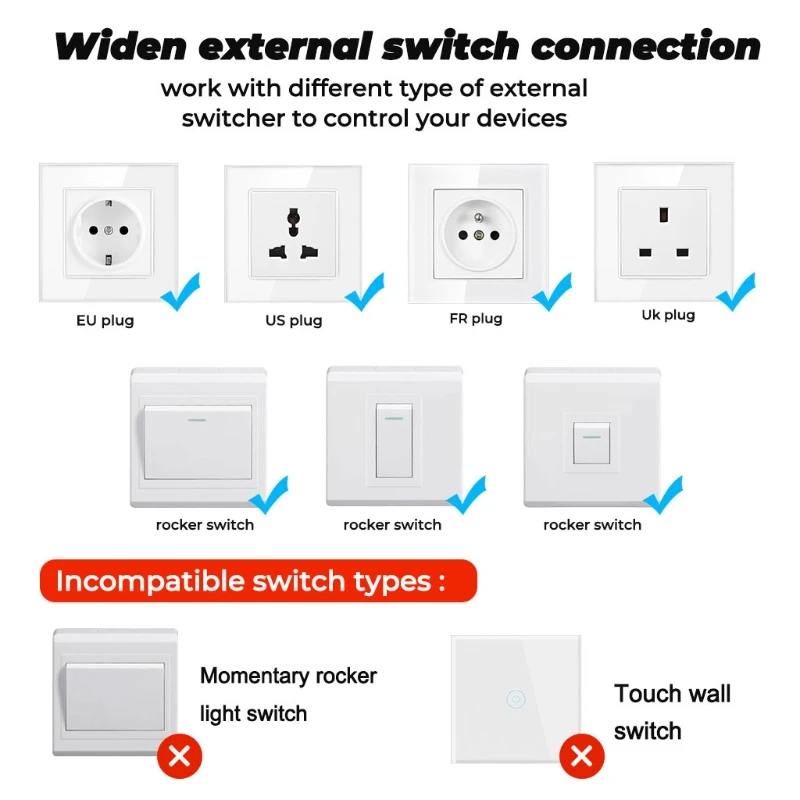 Widen external switch connection

work with different type of external switcher to control your devices

EU plug

US plug

FR plug

Uk plug

rocker switch

rocker switch

rocker switch

Incompatible switch types :

Momentary rocker light switch

Touch wall switch