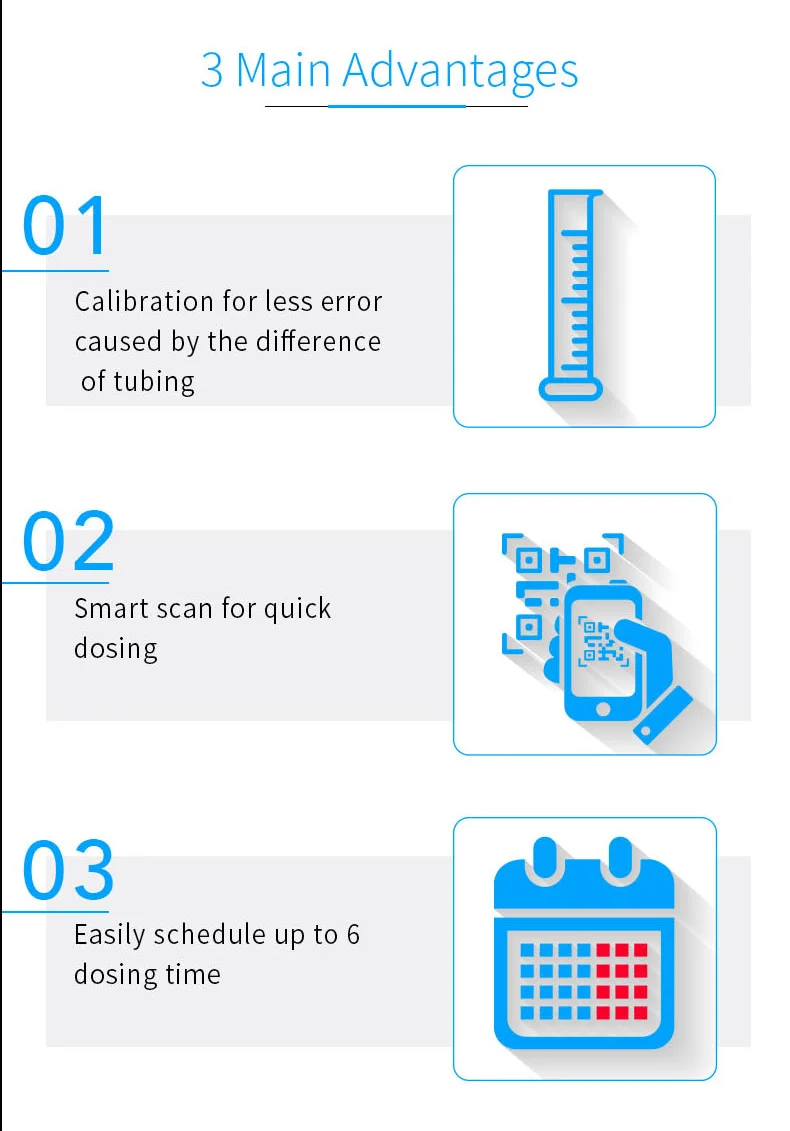 3 Main Advantages

01

Calibration for less error caused by the difference of tubing

02

Smart scan for quick dosing

03

Easily schedule up to 6 dosing time