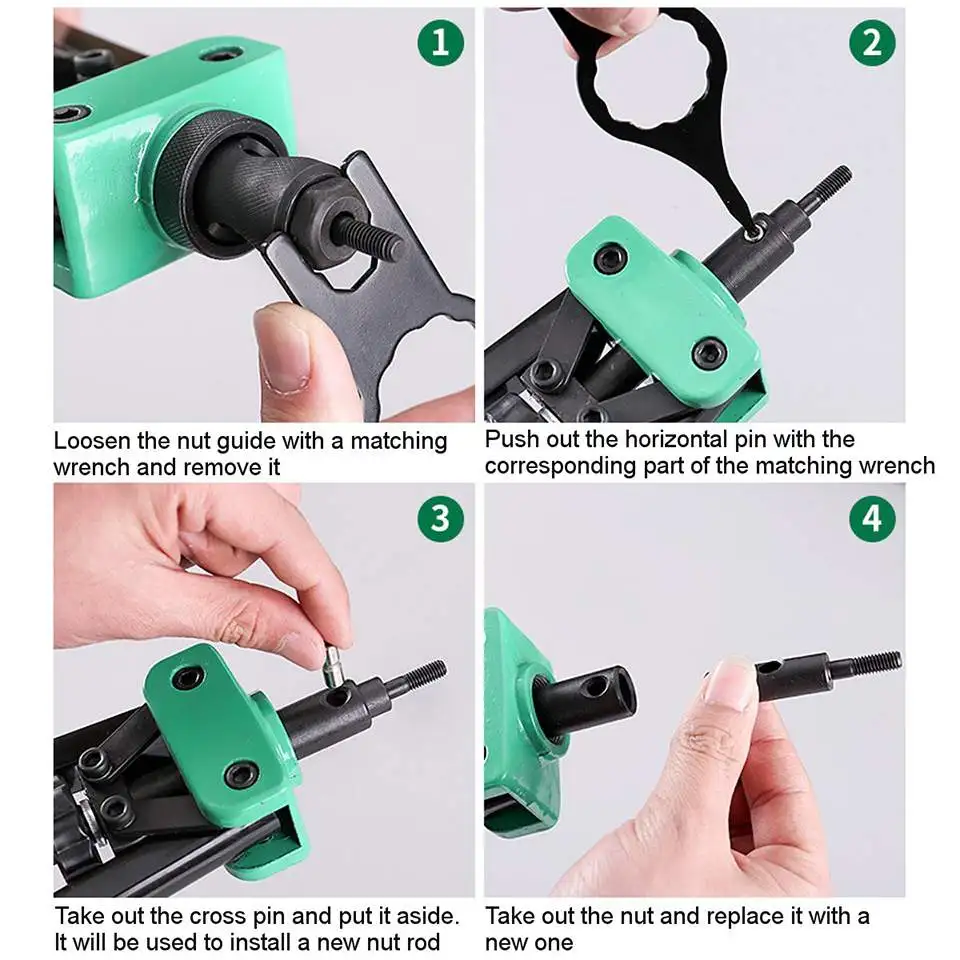 1

Loosen the nut guide with a matching wrench and remove it

2

Push out the horizontal pin with the corresponding part of the matching wrench

3

Take out the cross pin and put it aside. It will be used to install a new nut rod

4

Take out the nut and replace it with a new one