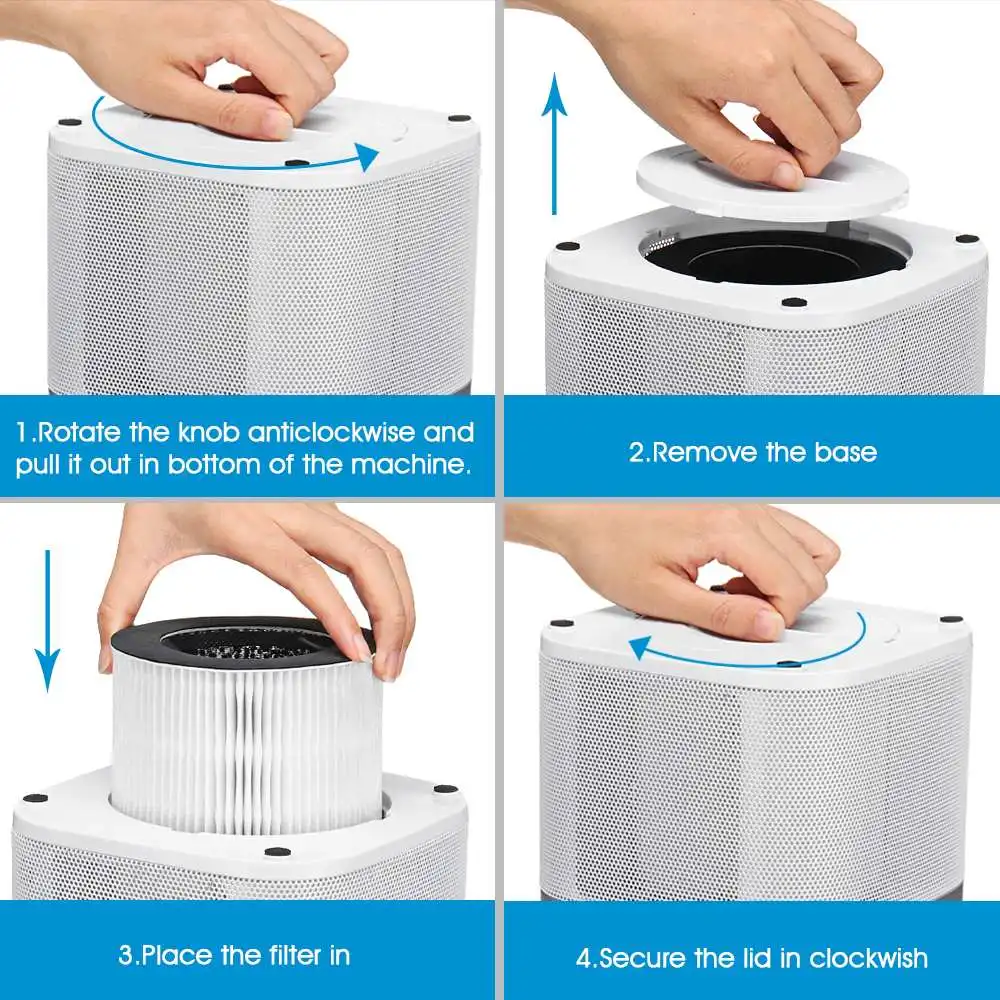 1.Rotate the knob anticlockwise and pull it out in bottom of the machine.

2.Remove the base

3.Place the filter in

4.Secure the lid in clockwish