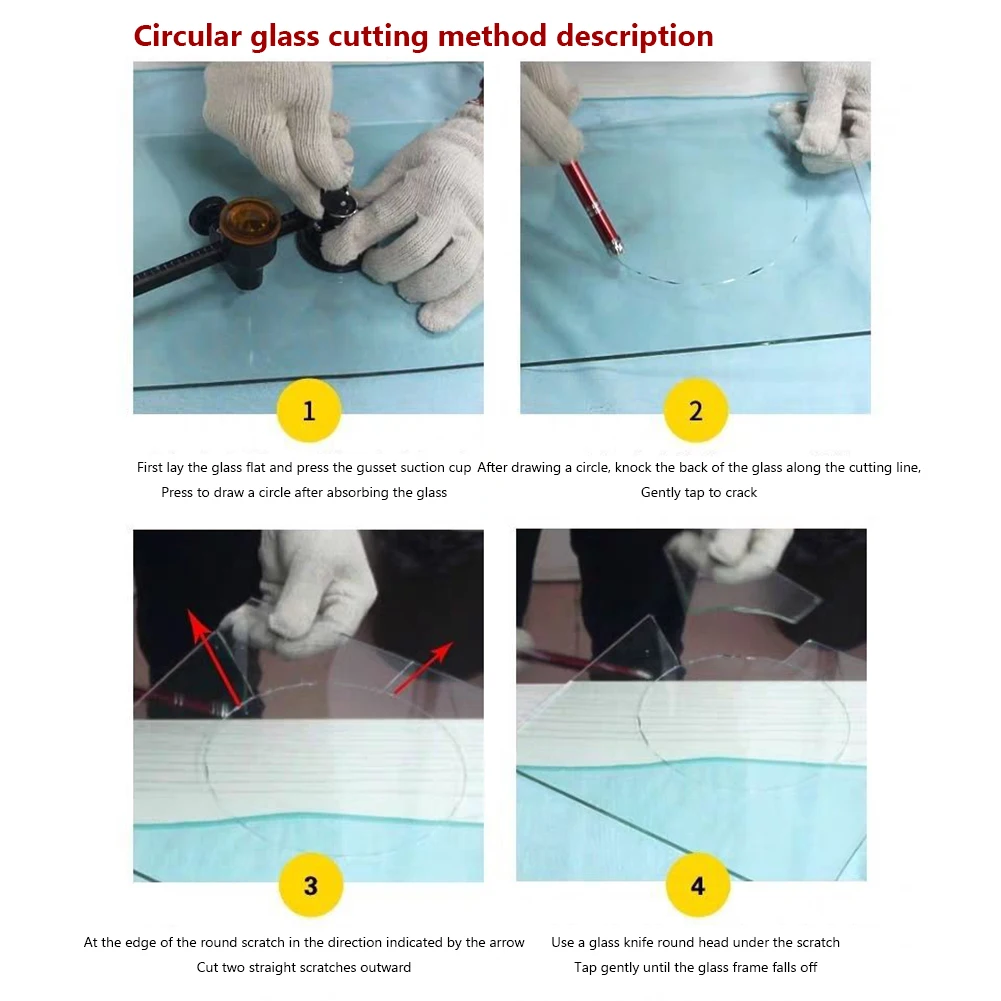 Circular glass cutting method description

1

First lay the glass flat and press the gusset suction cup
Press to draw a circle after absorbing the glass

2

After drawing a circle, knock the back of the glass along the cutting line,
Gently tap to crack

3

At the edge of the round scratch in the direction indicated by the arrow
Cut two straight scratches outward

4

Use a glass knife round head under the scratch
Tap gently until the glass frame falls off