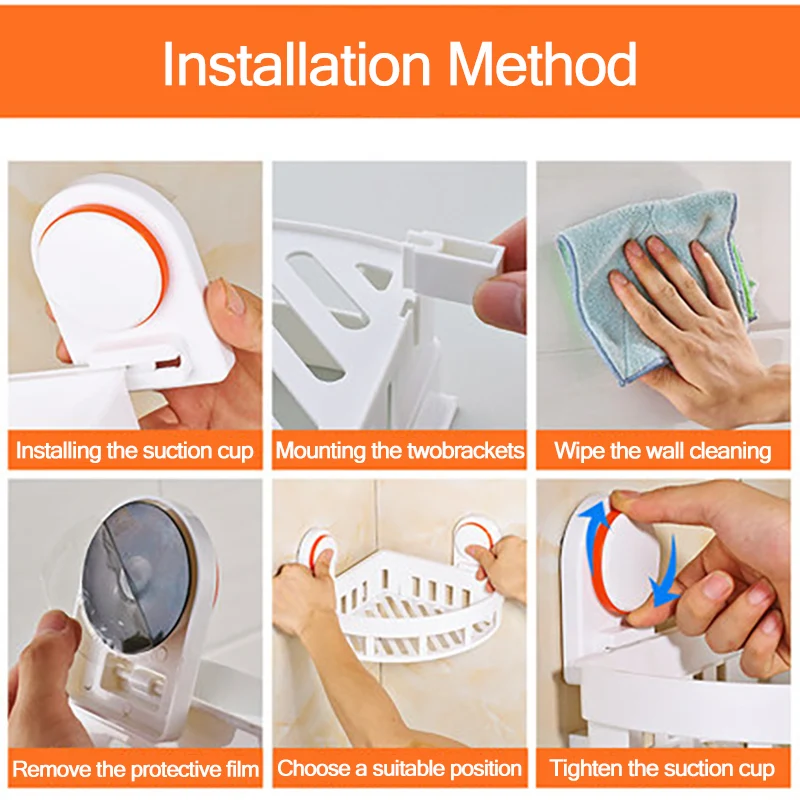 Installation Method

Installing the suction cup

Mounting the twobrackets

Wipe the wall cleaning

Remove the protective film

Choose a suitable position

Tighten the suction cup