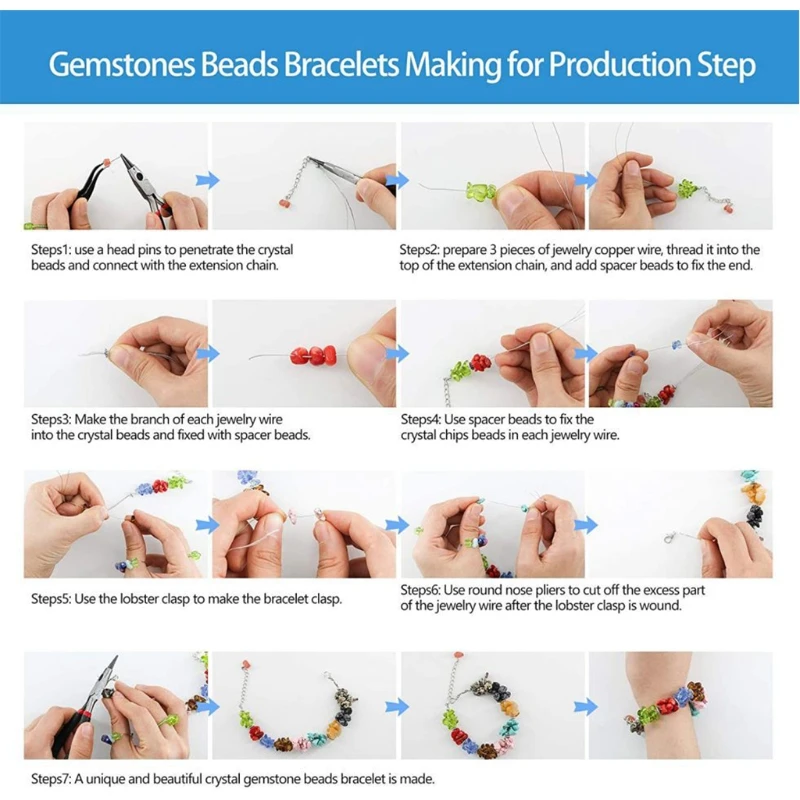 Gemstones Beads Bracelets Making for Production Step

Steps1: use a head pins to penetrate the crystal beads and connect with the extension chain.

Steps2: prepare 3 pieces of jewelry copper wire, thread it into the top of the extension chain, and add spacer beads to fix the end.

Steps3: Make the branch of each jewelry wire into the crystal beads and fixed with spacer beads.

Steps4: Use spacer beads to fix the crystal chips beads in each jewelry wire.

Steps5: Use the lobster clasp to make the bracelet clasp.

Steps6: Use round nose pliers to cut off the excess part of the jewelry wire after the lobster clasp is wound.

Steps7: A unique and beautiful crystal gemstone beads bracelet is made.