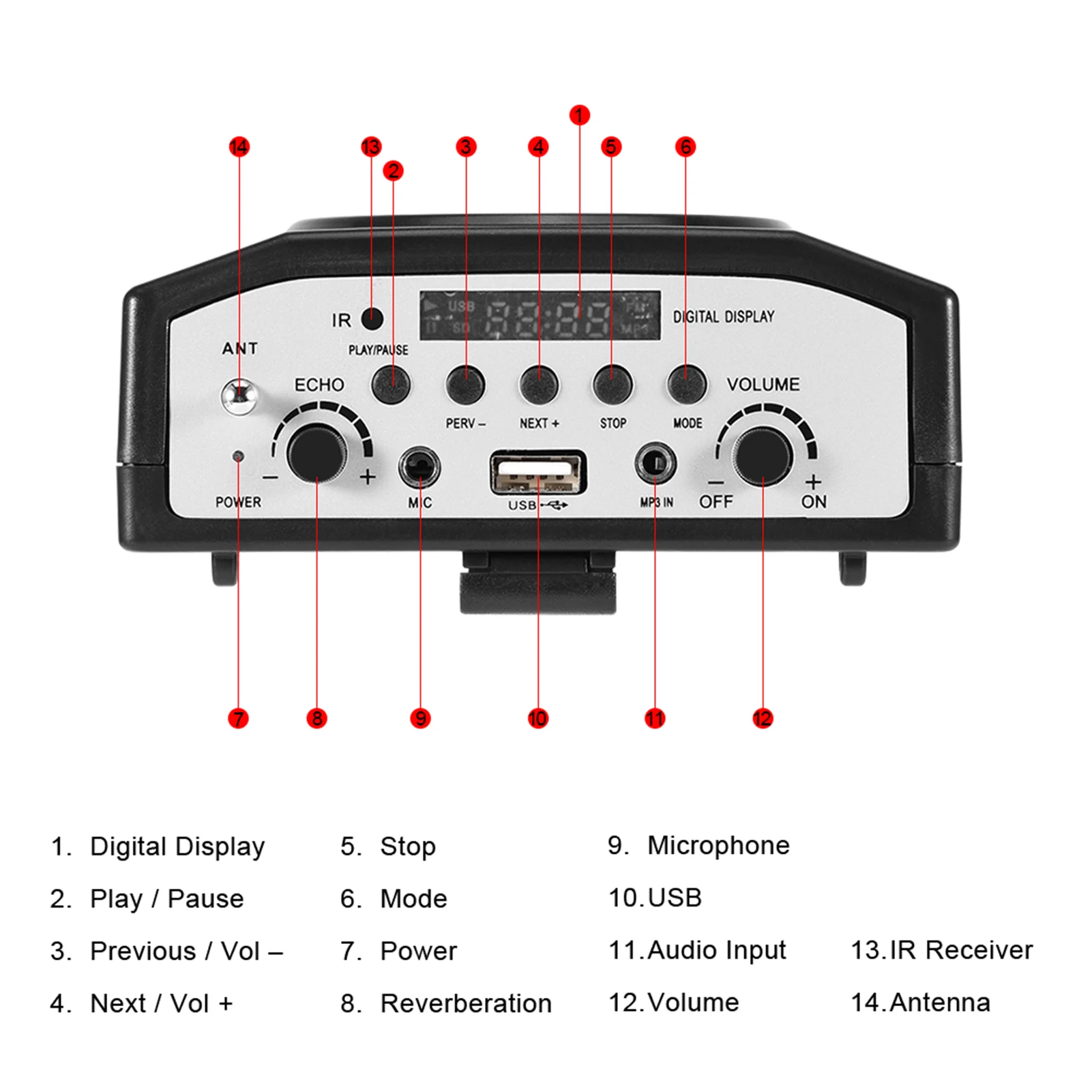 1
14
13
2
3
4
5
6

IR
USB
SD
FM
MP3
DIGITAL DISPLAY
ANT
PLAY/PAUSE
ECHO
PERV –
NEXT +
STOP
MODE
VOLUME
–
+
POWER
MIC
USB
MP3 IN
–
OFF
+
ON

7
8
9
10
11
12

1. Digital Display
2. Play / Pause
3. Previous / Vol –
4. Next / Vol +

5. Stop
6. Mode
7. Power
8. Reverberation

9. Microphone
10. USB
11. Audio Input
12. Volume

13. IR Receiver
14. Antenna