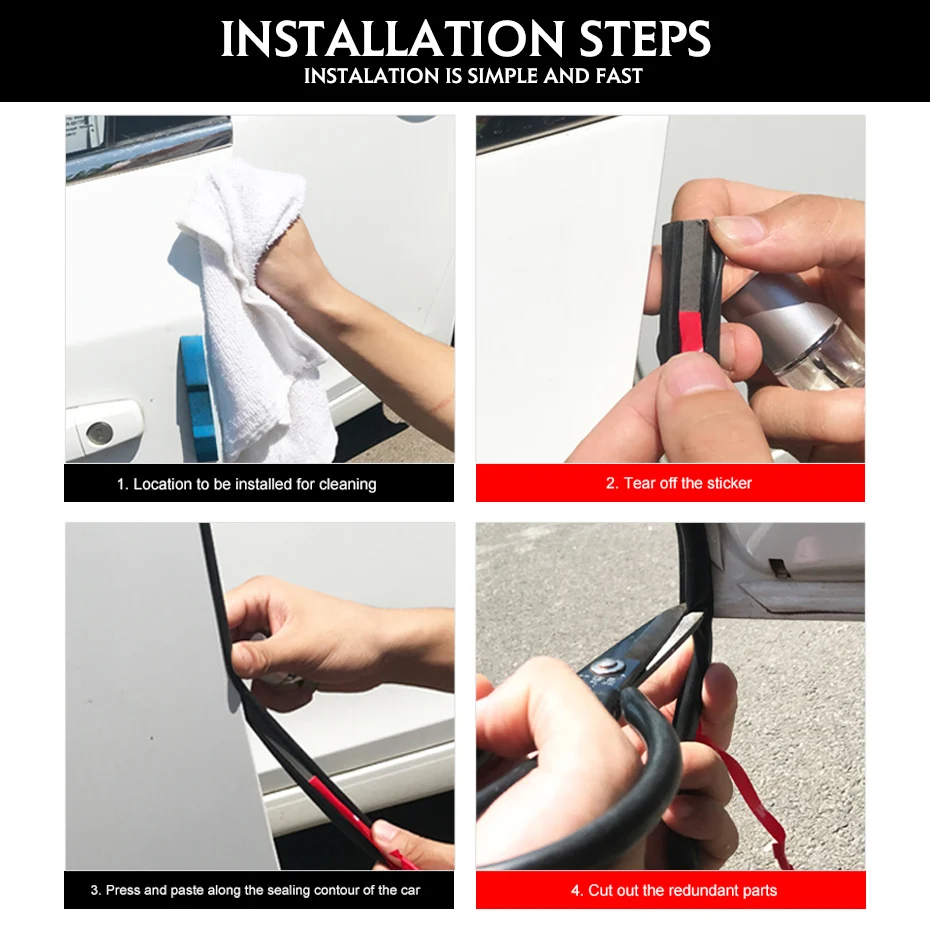 INSTALLATION STEPS

INSTALATION IS SIMPLE AND FAST

1. Location to be installed for cleaning

2. Tear off the sticker

3. Press and paste along the sealing contour of the car

4. Cut out the redundant parts