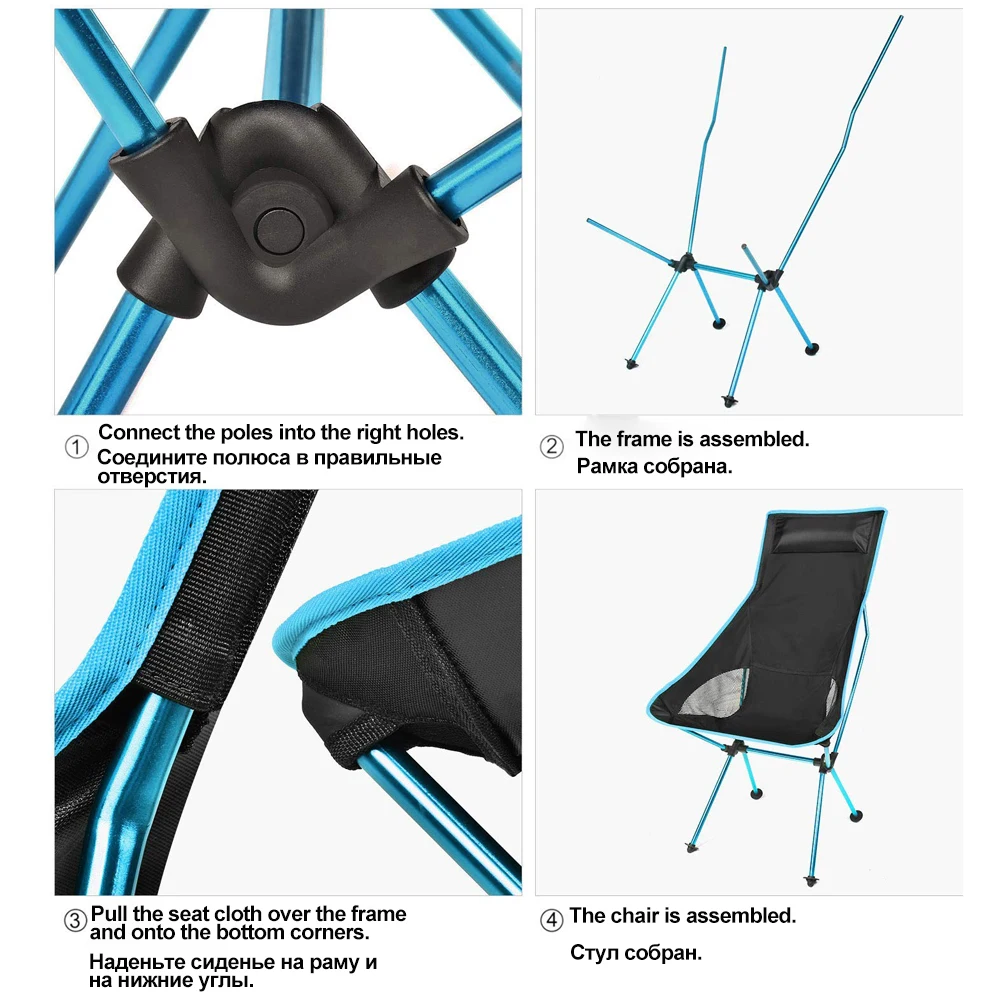 ① Connect the poles into the right holes.
Соедините полюса в правильные отверстия.

② The frame is assembled.
Рамка собрана.

③ Pull the seat cloth over the frame and onto the bottom corners.
Наденьте сиденье на раму и на нижние углы.

④ The chair is assembled.
Стул собран.