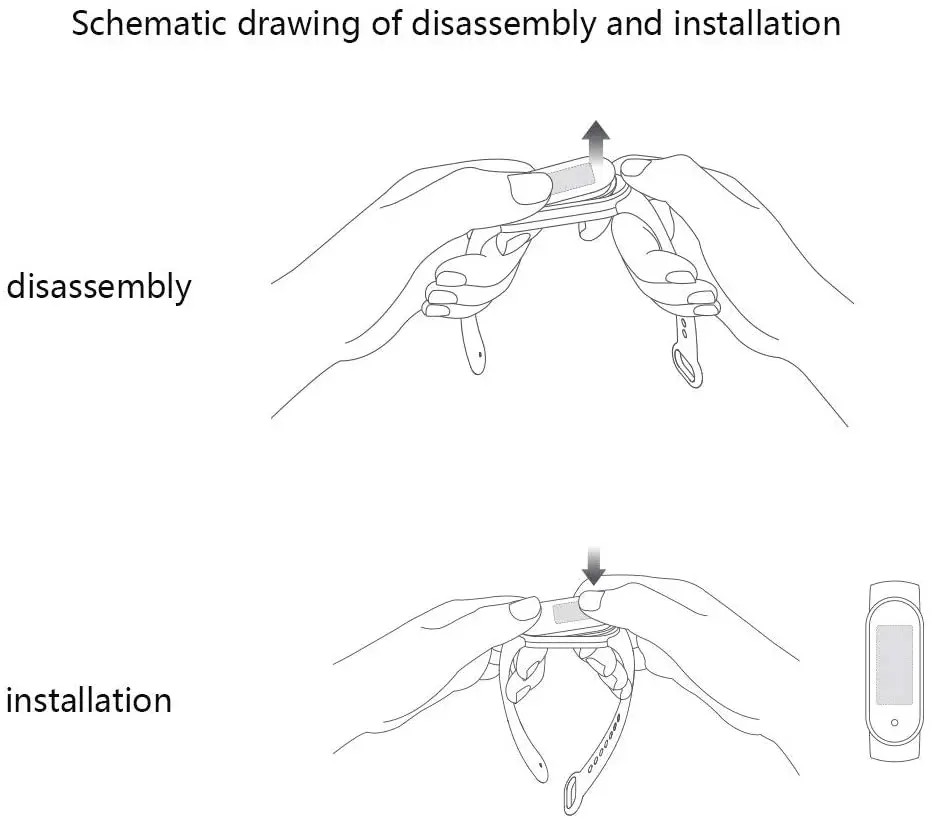 Schematic drawing of disassembly and installation

disassembly

installation