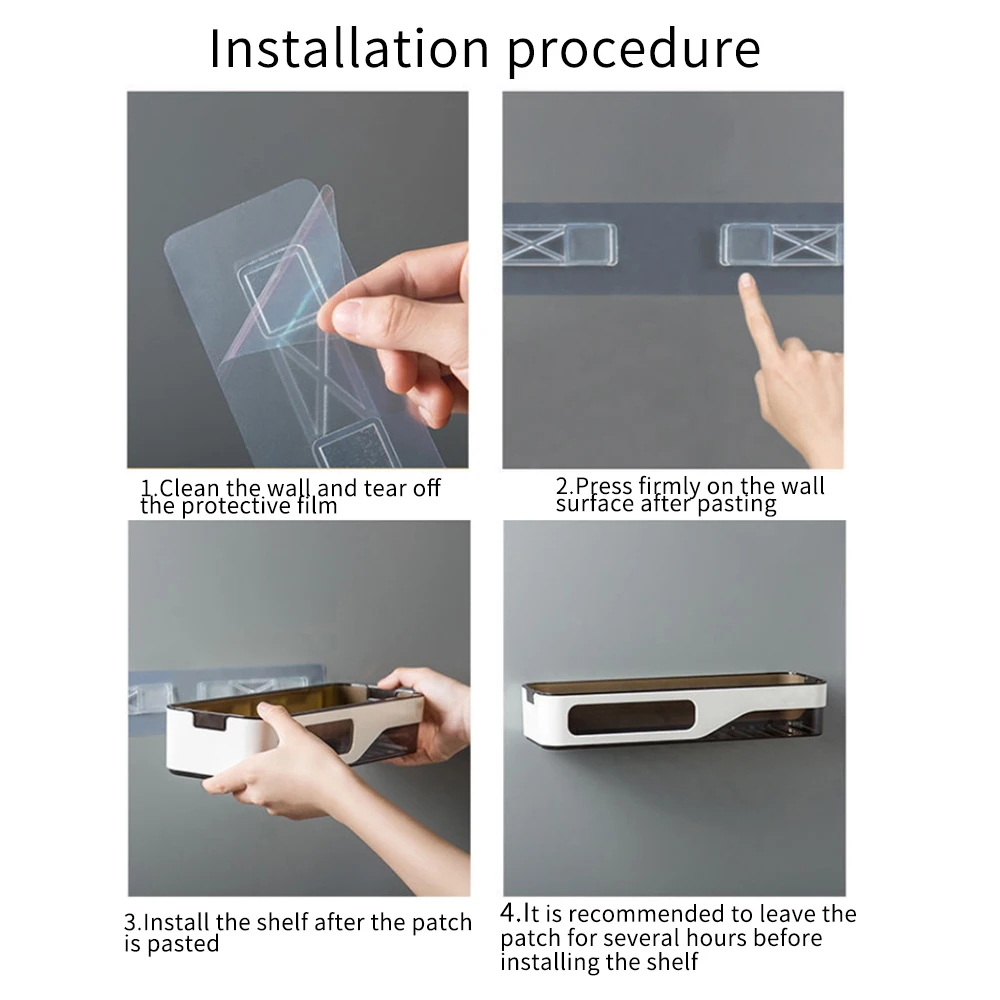 Installation procedure

1.Clean the wall and tear off the protective film

2.Press firmly on the wall surface after pasting

3.Install the shelf after the patch is pasted

4.It is recommended to leave the patch for several hours before installing the shelf