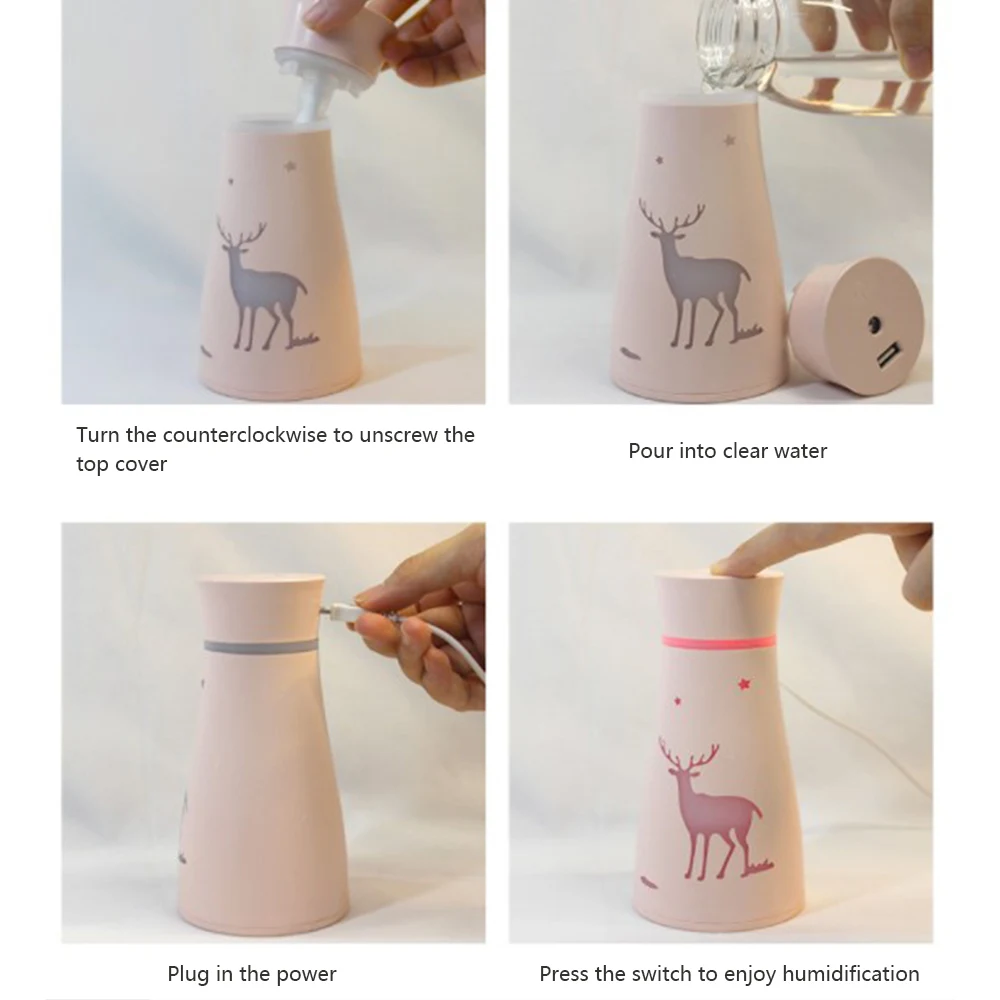 Turn the counterclockwise to unscrew the top cover

Pour into clear water

Plug in the power

Press the switch to enjoy humidification