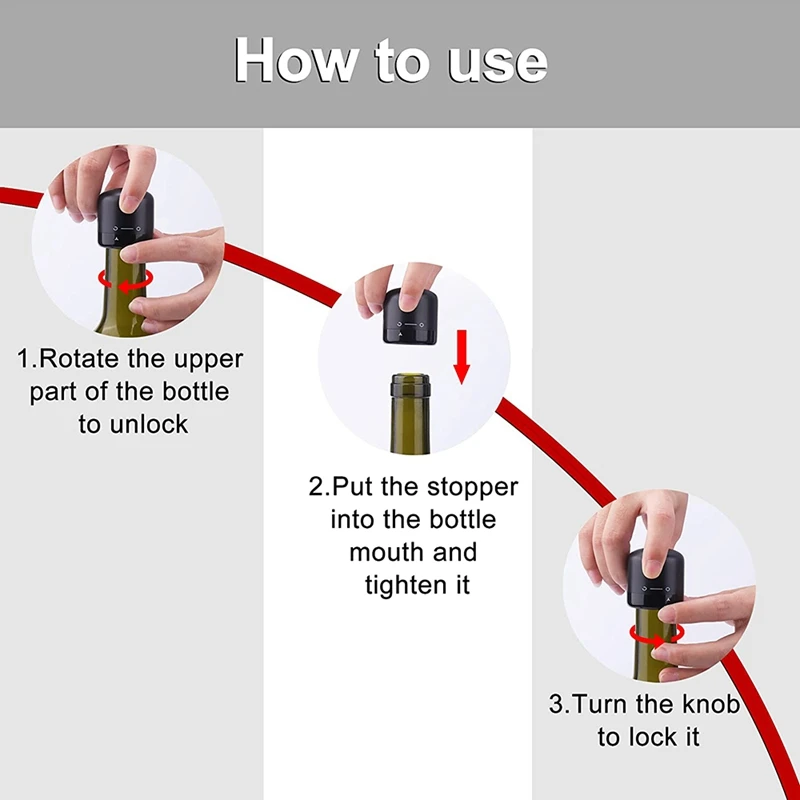 How to use

1.Rotate the upper part of the bottle to unlock

2.Put the stopper into the bottle mouth and tighten it

3.Turn the knob to lock it