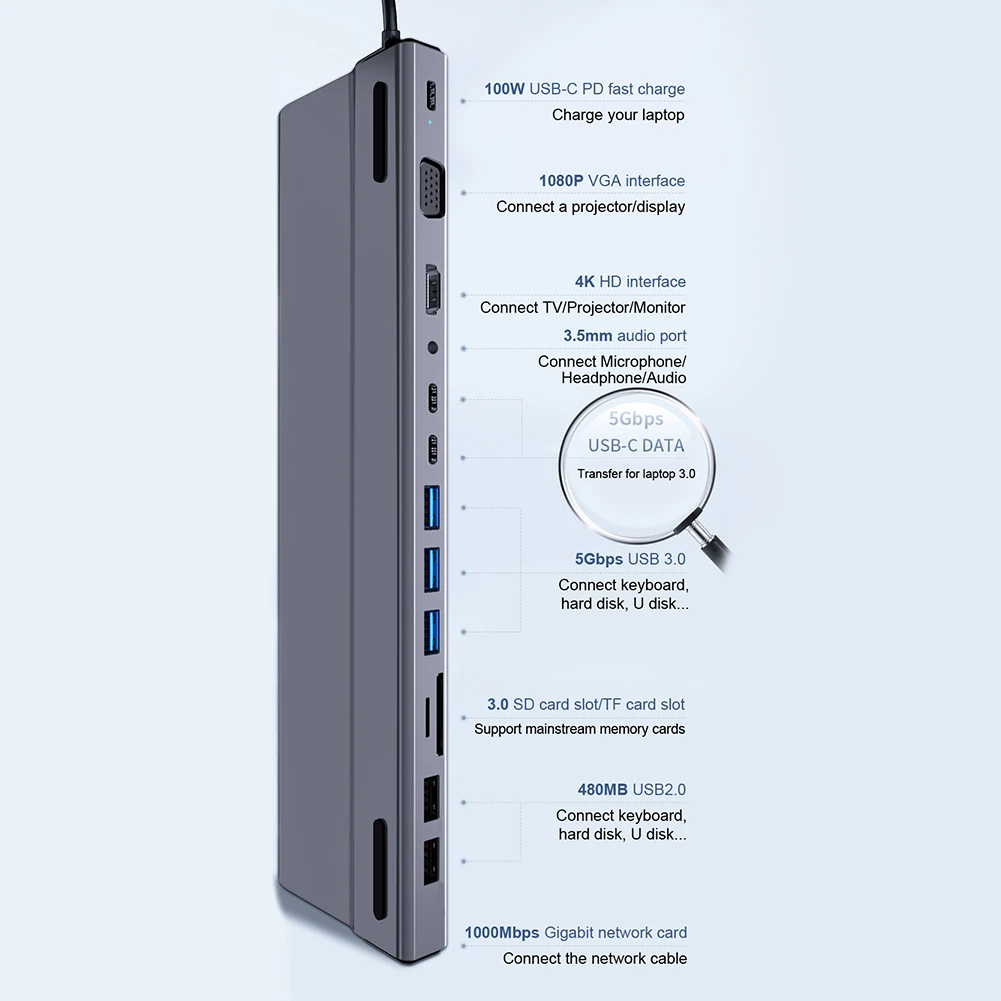 100W USB-C PD fast charge
Charge your laptop

1080P VGA interface
Connect a projector/display

4K HD interface
Connect TV/Projector/Monitor

3.5mm audio port
Connect Microphone/ Headphone/Audio

5Gbps
USB-C DATA
Transfer for laptop 3.0

5Gbps USB 3.0
Connect keyboard, hard disk, U disk...

3.0 SD card slot/TF card slot
Support mainstream memory cards

480MB USB2.0
Connect keyboard, hard disk, U disk...

1000Mbps Gigabit network card
Connect the network cable