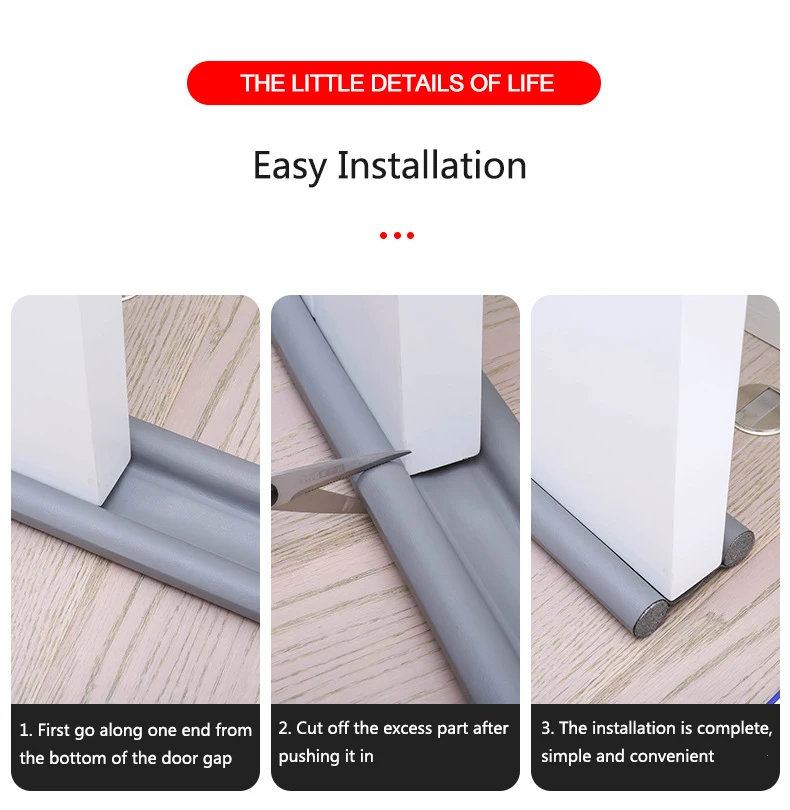 THE LITTLE DETAILS OF LIFE

Easy Installation

1. First go along one end from the bottom of the door gap

2. Cut off the excess part after pushing it in

3. The installation is complete, simple and convenient