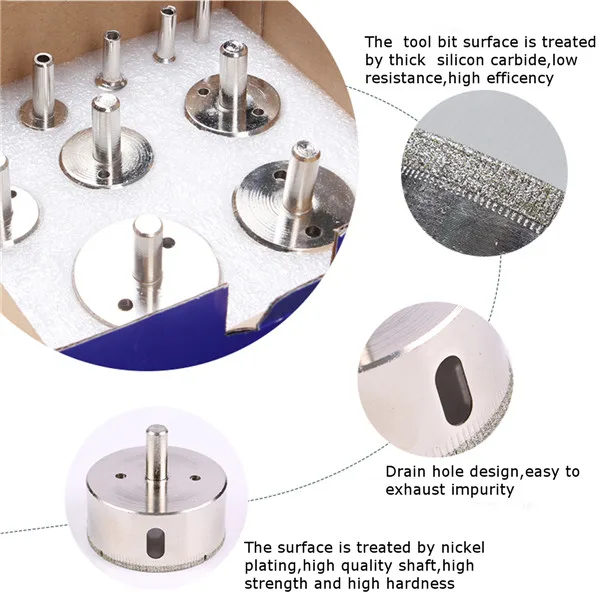 The tool bit surface is treated by thick silicon carbide,low resistance,high efficency

Drain hole design,easy to exhaust impurity

The surface is treated by nickel plating,high quality shaft,high strength and high hardness