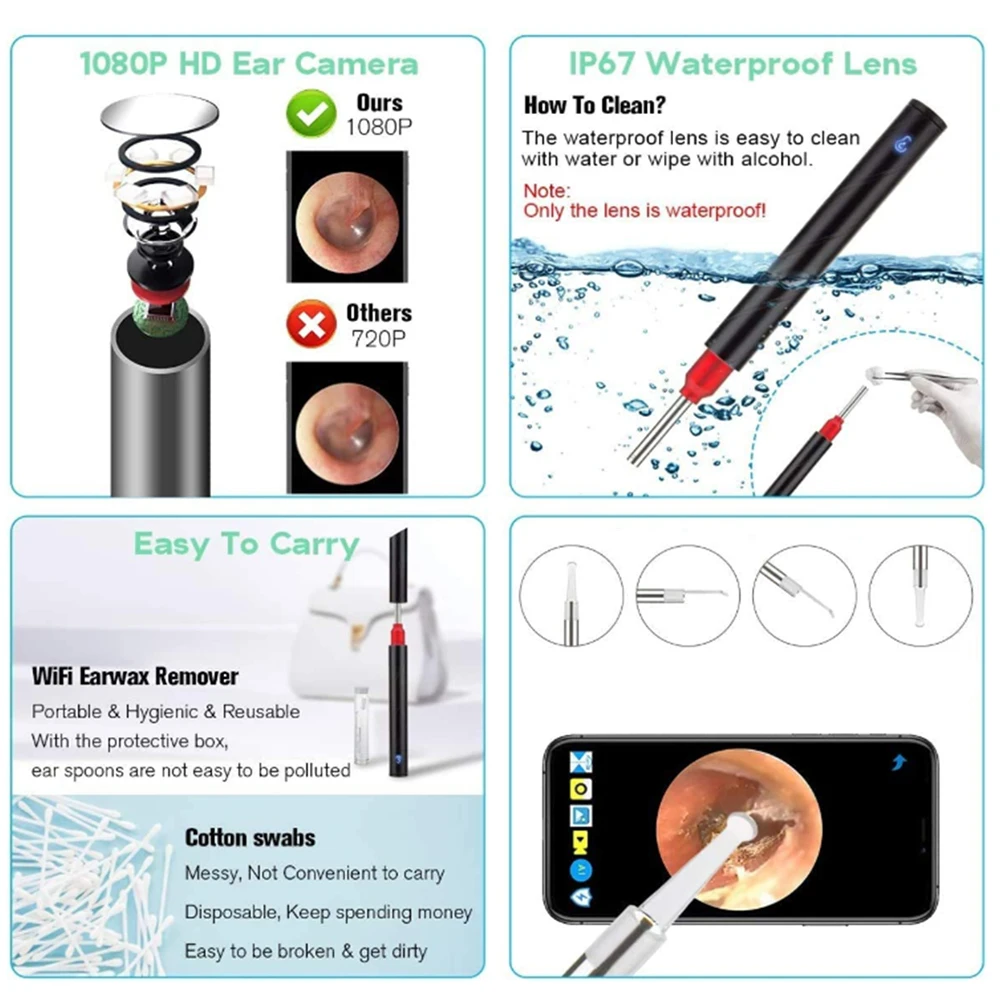 1080P HD Ear Camera

Ours
1080P

Others
720P

IP67 Waterproof Lens

How To Clean?

The waterproof lens is easy to clean with water or wipe with alcohol.

Note:
Only the lens is waterproof!

Easy To Carry

WiFi Earwax Remover

Portable & Hygienic & Reusable
With the protective box,
ear spoons are not easy to be polluted

Cotton swabs

Messy, Not Convenient to carry

Disposable, Keep spending money

Easy to be broken & get dirty