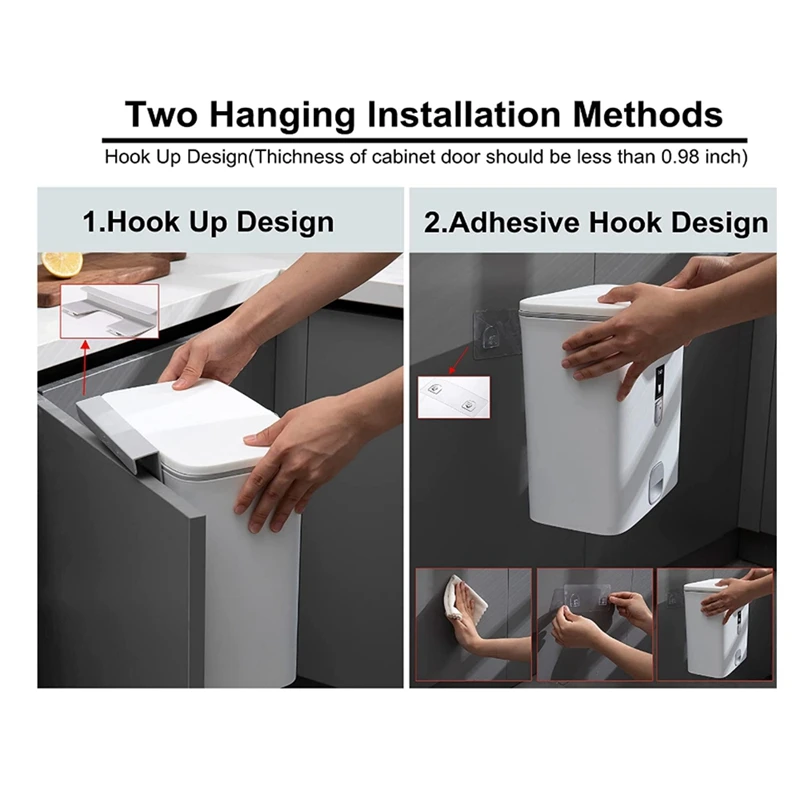 Two Hanging Installation Methods

Hook Up Design(Thichness of cabinet door should be less than 0.98 inch)

1.Hook Up Design

2.Adhesive Hook Design