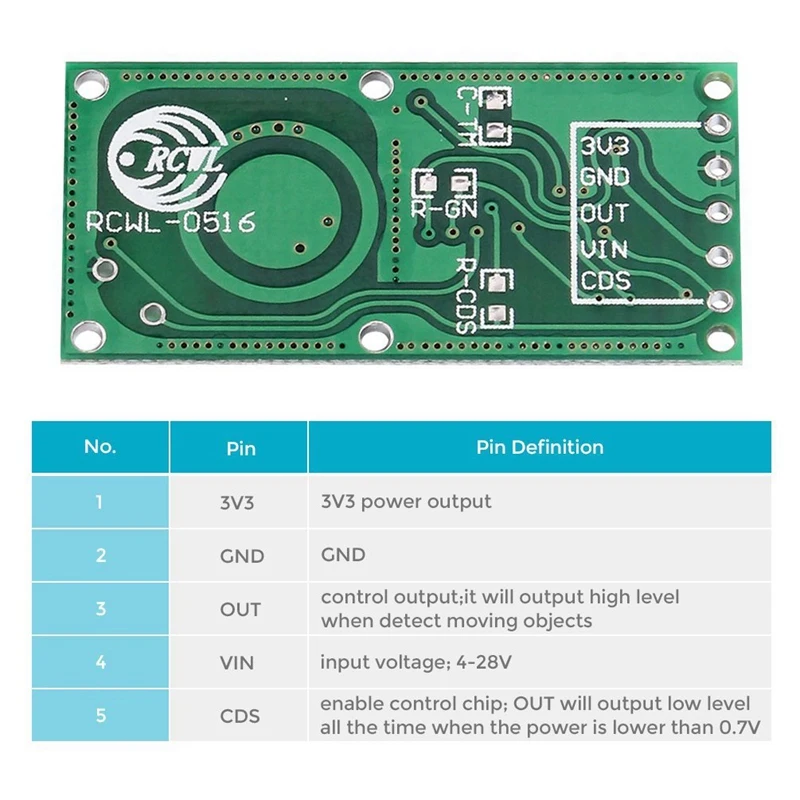 RCWL

RCWL-0516

C-TM

R-GN

R-CDS

3V3
GND
OUT
VIN
CDS

| No. | Pin | Pin Definition |
|---|---|---|
| 1 | 3V3 | 3V3 power output |
| 2 | GND | GND |
| 3 | OUT | control output;it will output high level when detect moving objects |
| 4 | VIN | input voltage; 4-28V |
| 5 | CDS | enable control chip; OUT will output low level all the time when the power is lower than 0.7V |