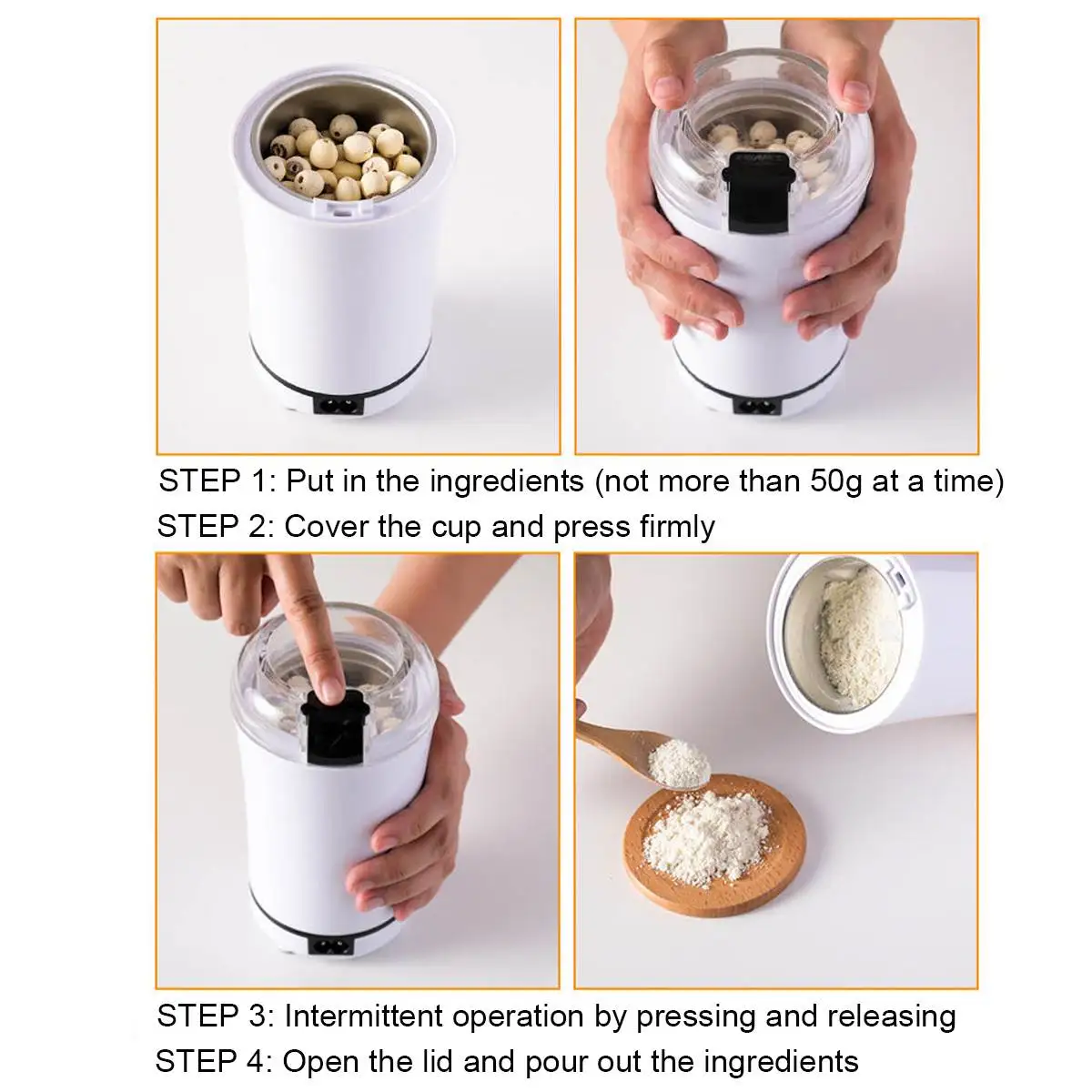 STEP 1: Put in the ingredients (not more than 50g at a time)
STEP 2: Cover the cup and press firmly

STEP 3: Intermittent operation by pressing and releasing
STEP 4: Open the lid and pour out the ingredients