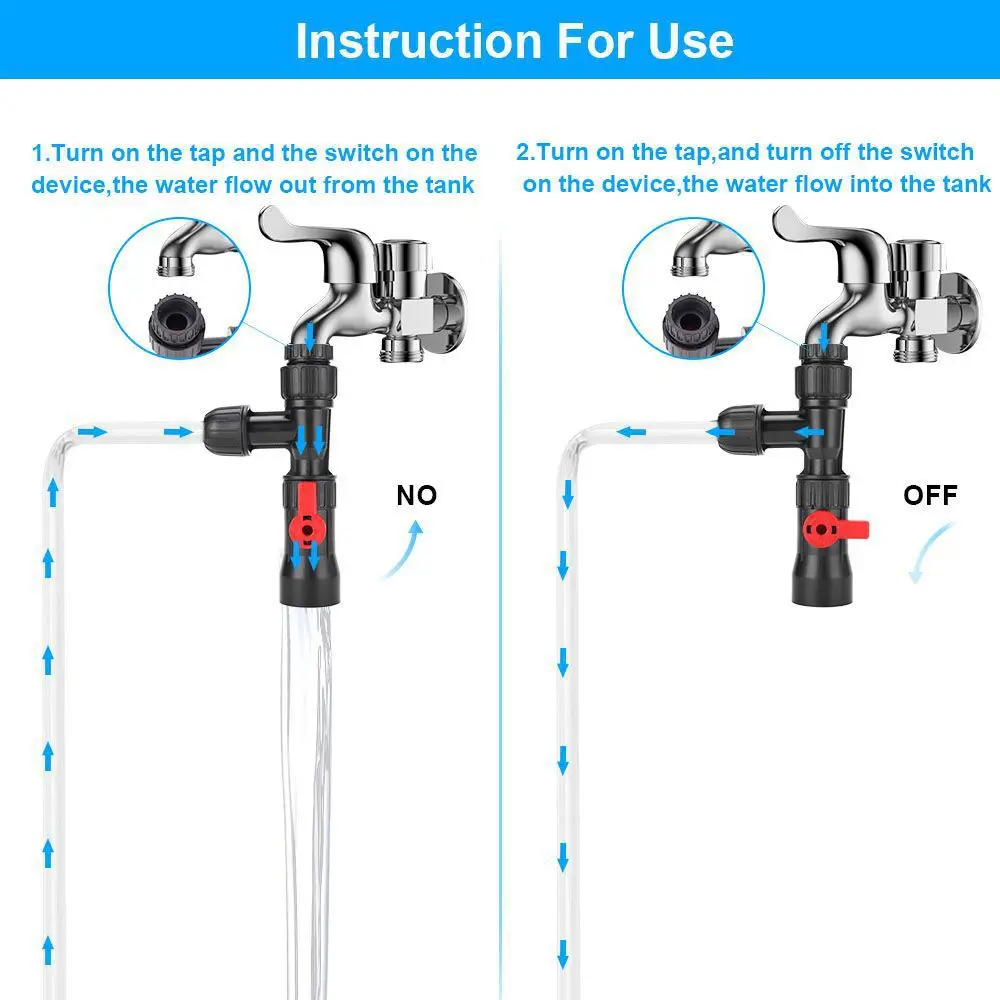 Instruction For Use

1.Turn on the tap and the switch on the device,the water flow out from the tank

NO

2.Turn on the tap,and turn off the switch on the device,the water flow into the tank

OFF